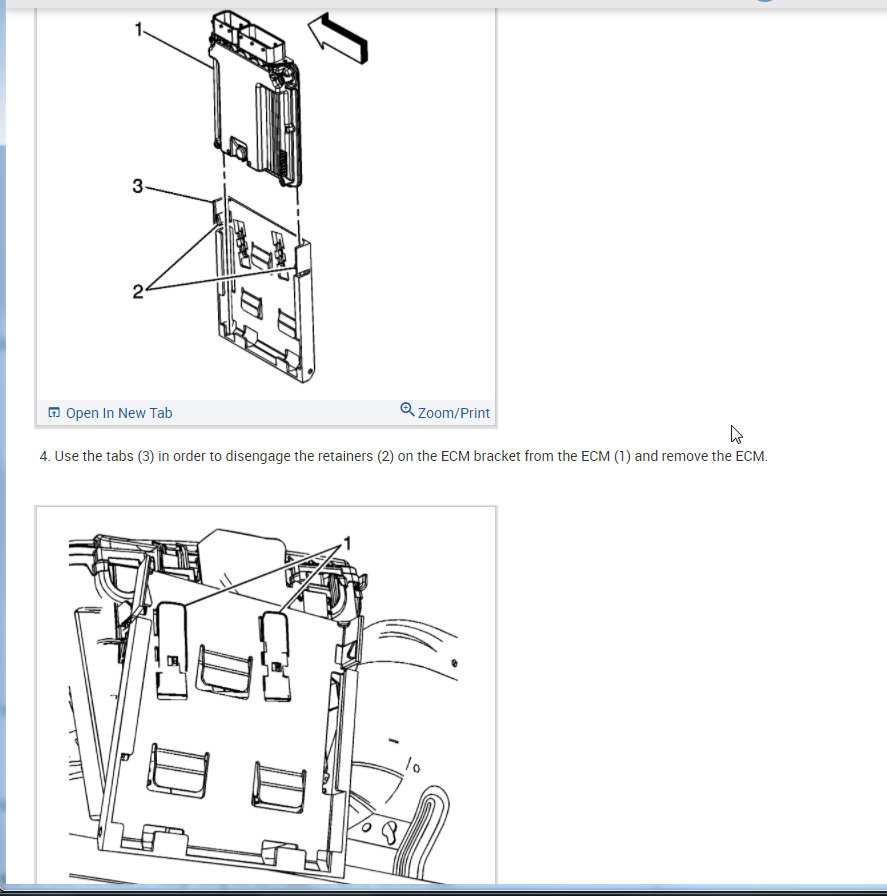 1

3

2

Open In New Tab

Zoom/Print

4. Use the tabs (3) in order to disengage the retainers (2) on the ECM bracket from the ECM (1) and remove the ECM.

1