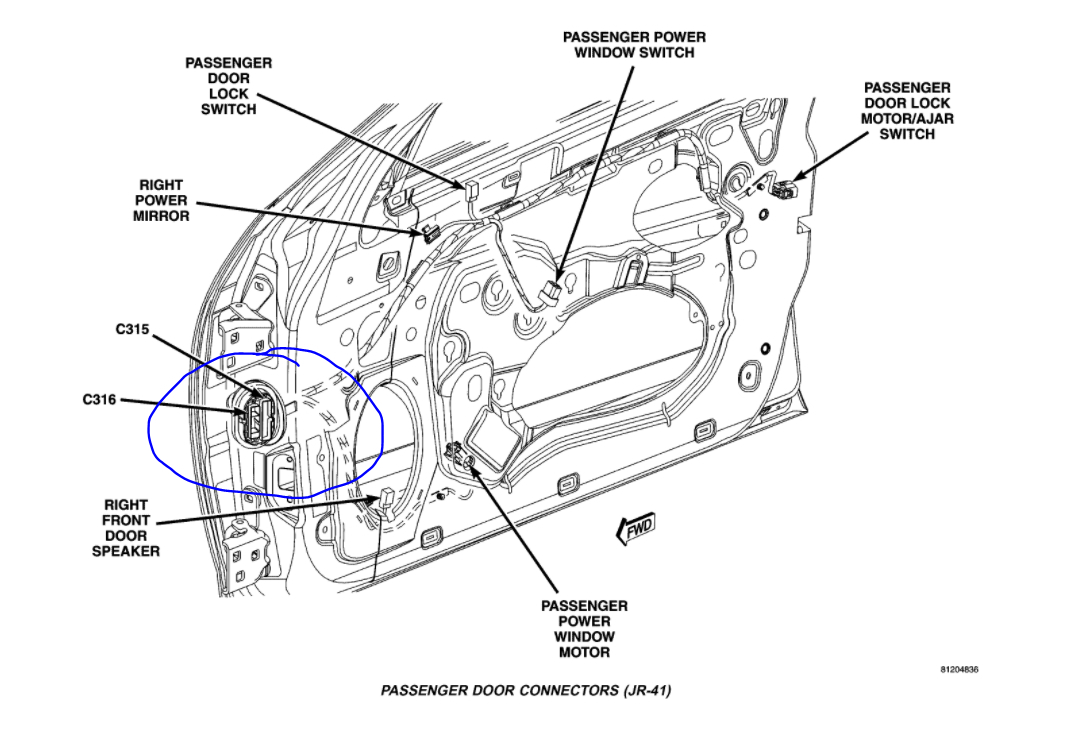 PASSENGER DOOR LOCK SWITCH

PASSENGER POWER WINDOW SWITCH

PASSENGER DOOR LOCK MOTOR/AJAR SWITCH

RIGHT POWER MIRROR

C315

C316

RIGHT FRONT DOOR SPEAKER

FWD

PASSENGER POWER WINDOW MOTOR

81204836

PASSENGER DOOR CONNECTORS (JR-41)