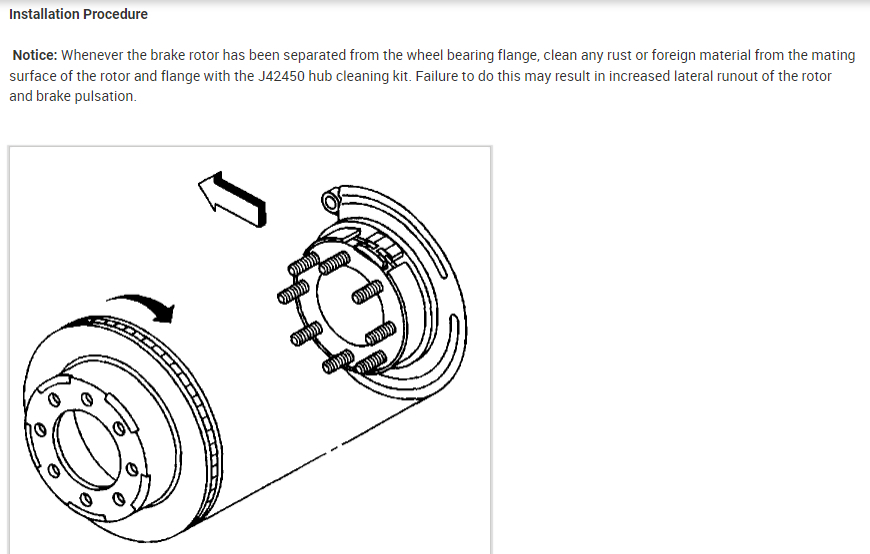 Installation Procedure

Notice: Whenever the brake rotor has been separated from the wheel bearing flange, clean any rust or foreign material from the mating surface of the rotor and flange with the J42450 hub cleaning kit. Failure to do this may result in increased lateral runout of the rotor and brake pulsation.