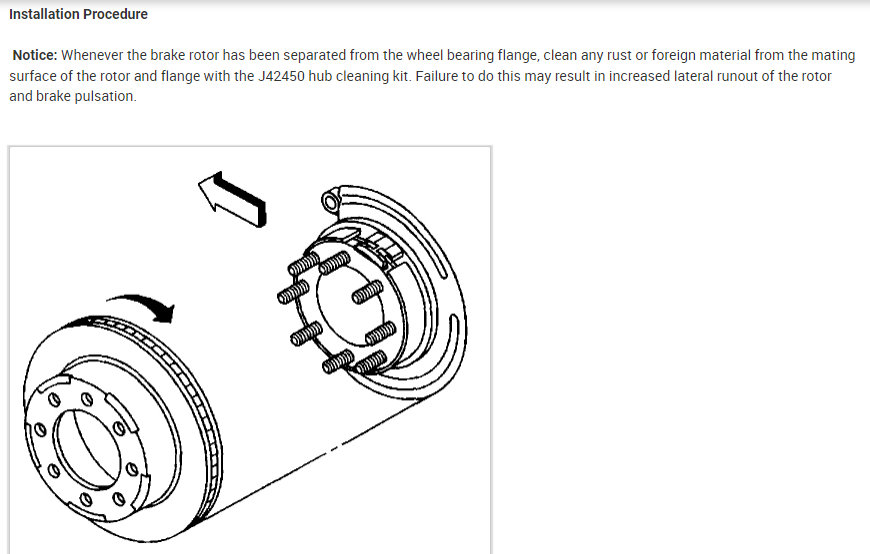 Installation Procedure

Notice: Whenever the brake rotor has been separated from the wheel bearing flange, clean any rust or foreign material from the mating surface of the rotor and flange with the J42450 hub cleaning kit. Failure to do this may result in increased lateral runout of the rotor and brake pulsation.