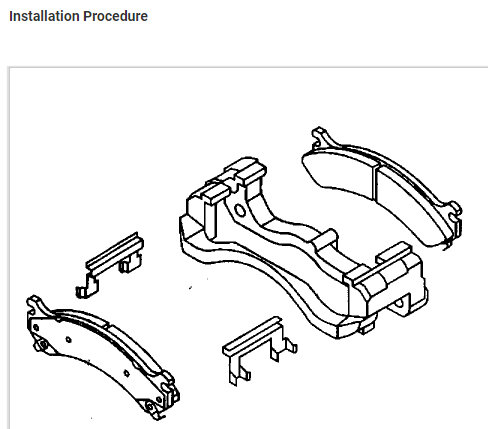 Installation Procedure