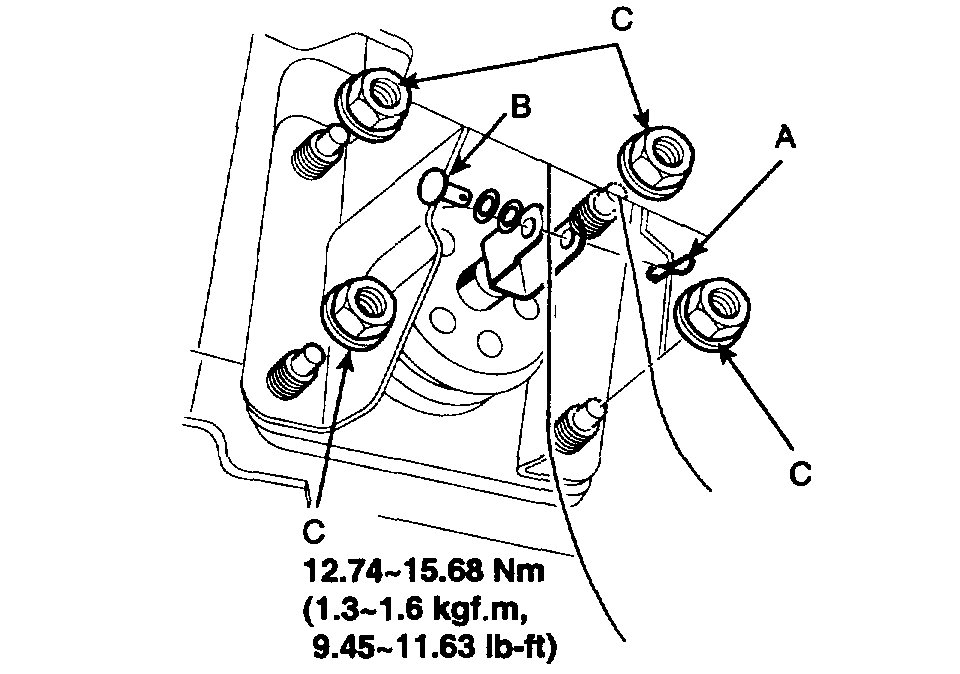 C
B
A
C
C
12.74~15.68 Nm
(1.3~1.6 kgf.m,
9.45~11.63 lb-ft)