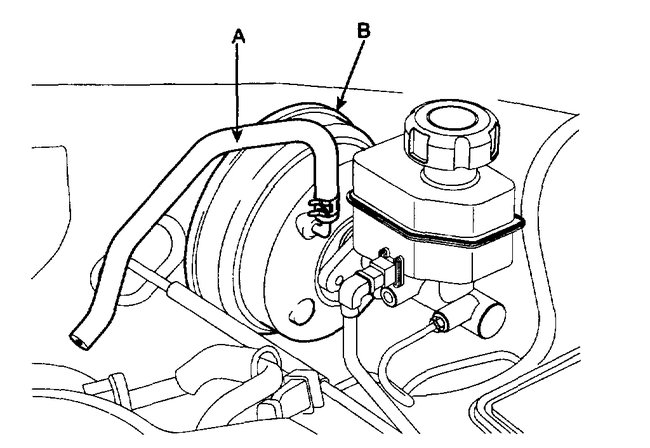 A
B