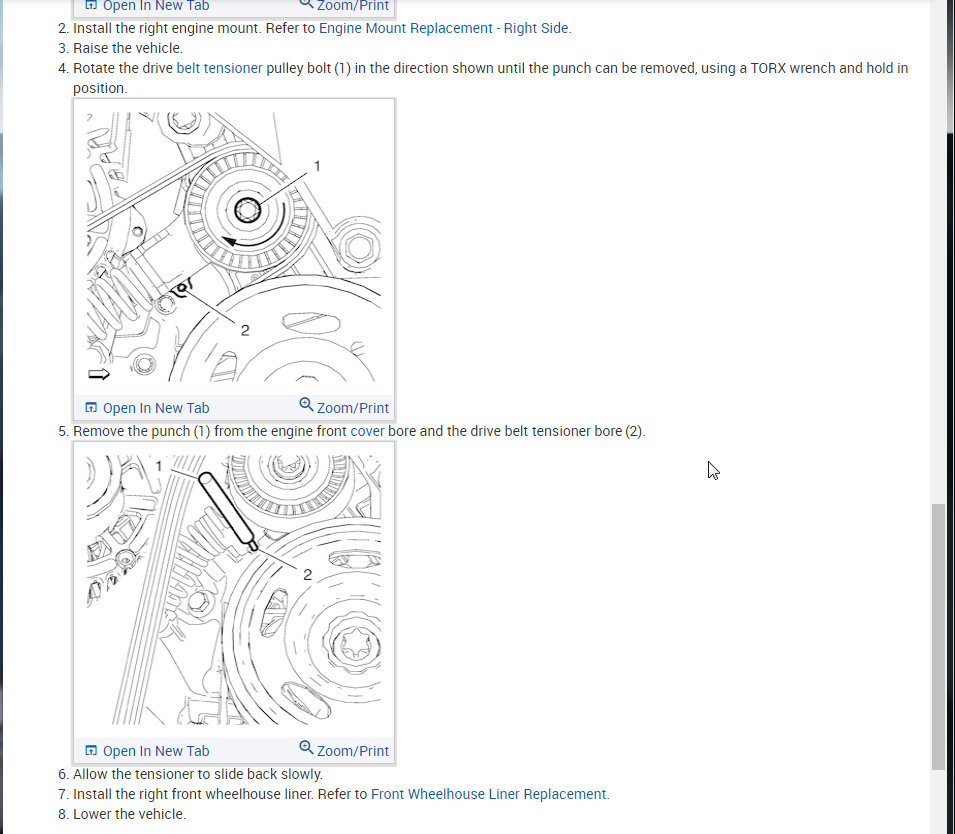 Open In New Tab Zoom/Print

2. Install the right engine mount. Refer to Engine Mount Replacement - Right Side.
3. Raise the vehicle.
4. Rotate the drive belt tensioner pulley bolt (1) in the direction shown until the punch can be removed, using a TORX wrench and hold in position.

1
2

Open In New Tab Zoom/Print

5. Remove the punch (1) from the engine front cover bore and the drive belt tensioner bore (2).

1
2

Open In New Tab Zoom/Print

6. Allow the tensioner to slide back slowly.
7. Install the right front wheelhouse liner. Refer to Front Wheelhouse Liner Replacement.
8. Lower the vehicle.