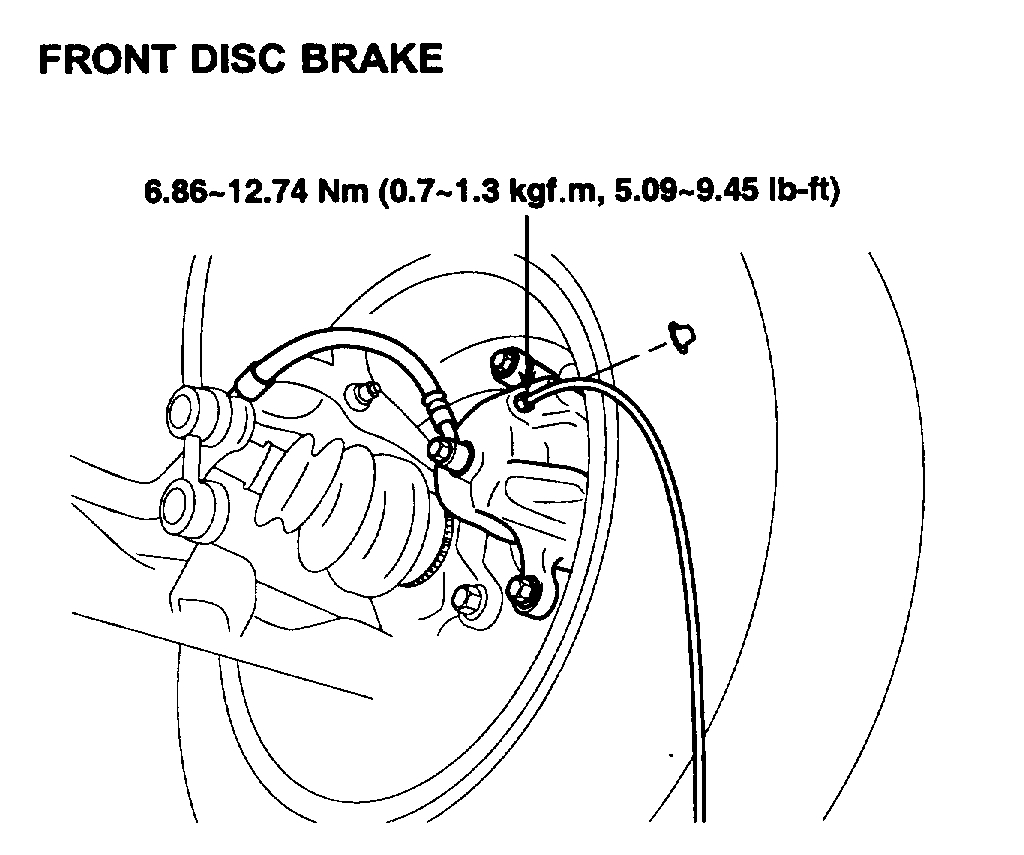 FRONT DISC BRAKE

6.86~12.74 Nm (0.7~1.3 kgf.m, 5.09~9.45 lb-ft)