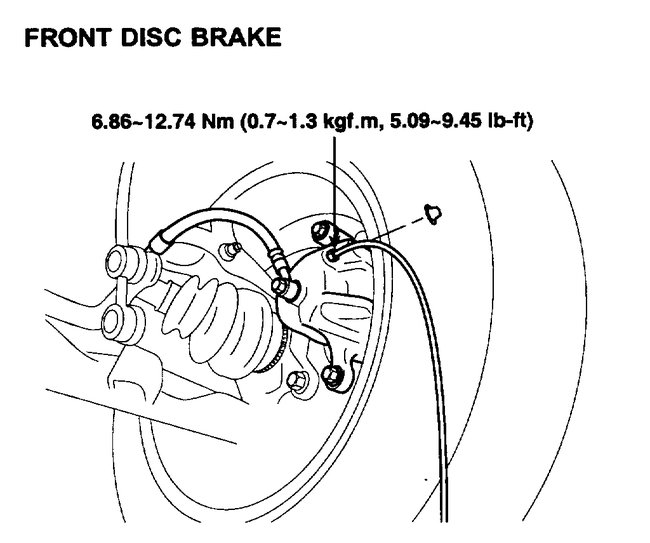 FRONT DISC BRAKE

6.86~12.74 Nm (0.7~1.3 kgf.m, 5.09~9.45 lb-ft)