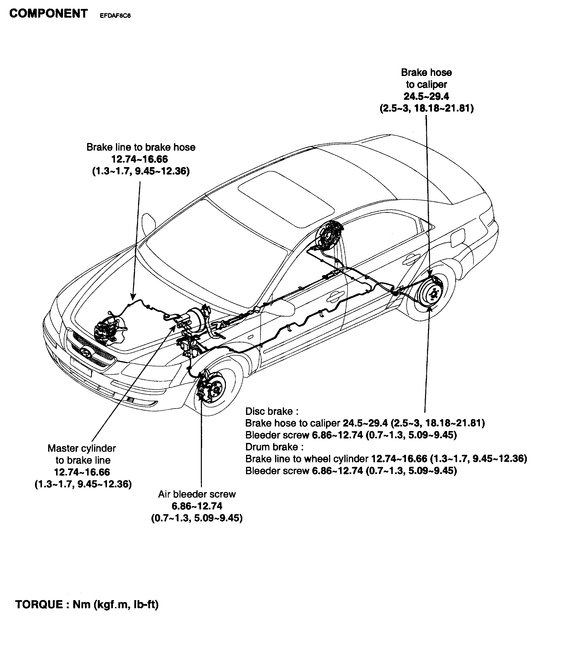 COMPONENT EFDAF6C6

Brake hose to caliper
24.5~29.4
(2.5~3, 18.18~21.81)

Brake line to brake hose
12.74~16.66
(1.3~1.7, 9.45~12.36)

Disc brake :
Brake hose to caliper 24.5~29.4 (2.5~3, 18.18~21.81)
Bleeder screw 6.86~12.74 (0.7~1.3, 5.09~9.45)
Drum brake :
Brake line to wheel cylinder 12.74~16.66 (1.3~1.7, 9.45~12.36)
Bleeder screw 6.86~12.74 (0.7~1.3, 5.09~9.45)

Master cylinder
to brake line
12.74~16.66
(1.3~1.7, 9.45~12.36)

Air bleeder screw
6.86~12.74
(0.7~1.3, 5.09~9.45)

TORQUE : Nm (kgf.m, lb-ft)