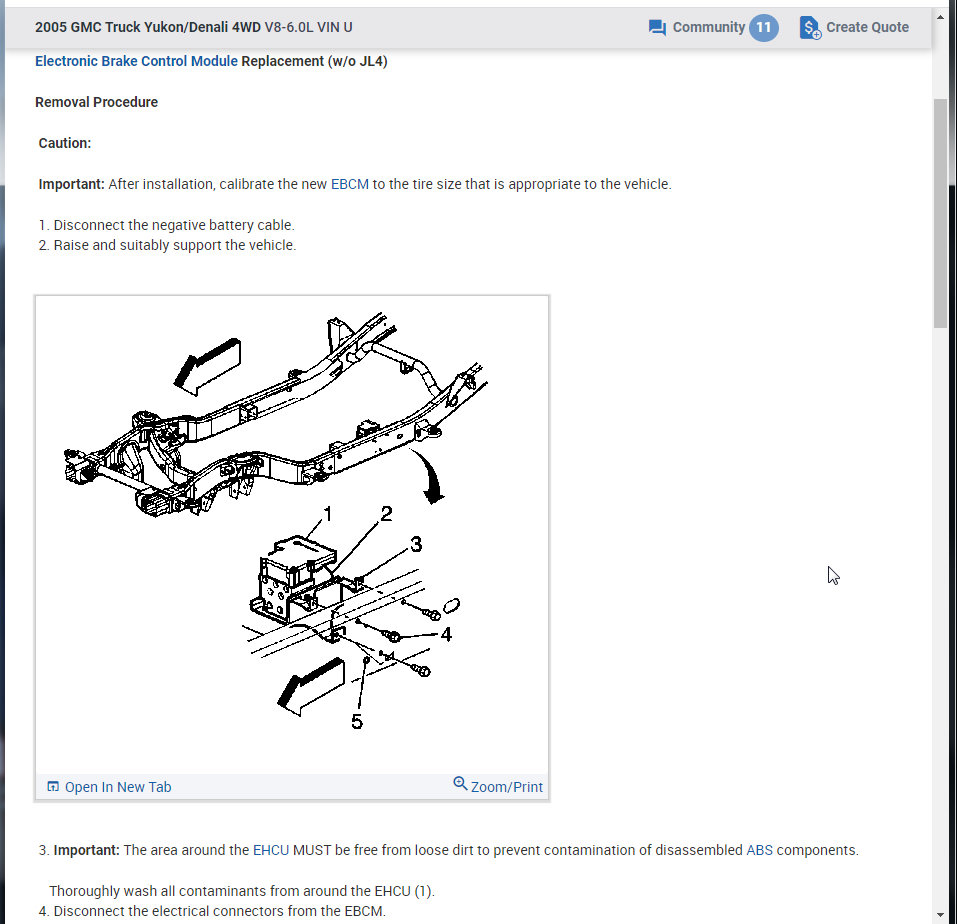 2005 GMC Truck Yukon/Denali 4WD V8-6.0L VIN U
Community 11
Create Quote

Electronic Brake Control Module Replacement (w/o JL4)

Removal Procedure

Caution:

Important: After installation, calibrate the new EBCM to the tire size that is appropriate to the vehicle.

1. Disconnect the negative battery cable.
2. Raise and suitably support the vehicle.

1
2
3
4
5

Open In New Tab
Zoom/Print

3. Important: The area around the EHCU MUST be free from loose dirt to prevent contamination of disassembled ABS components.

Thoroughly wash all contaminants from around the EHCU (1).
4. Disconnect the electrical connectors from the EBCM.