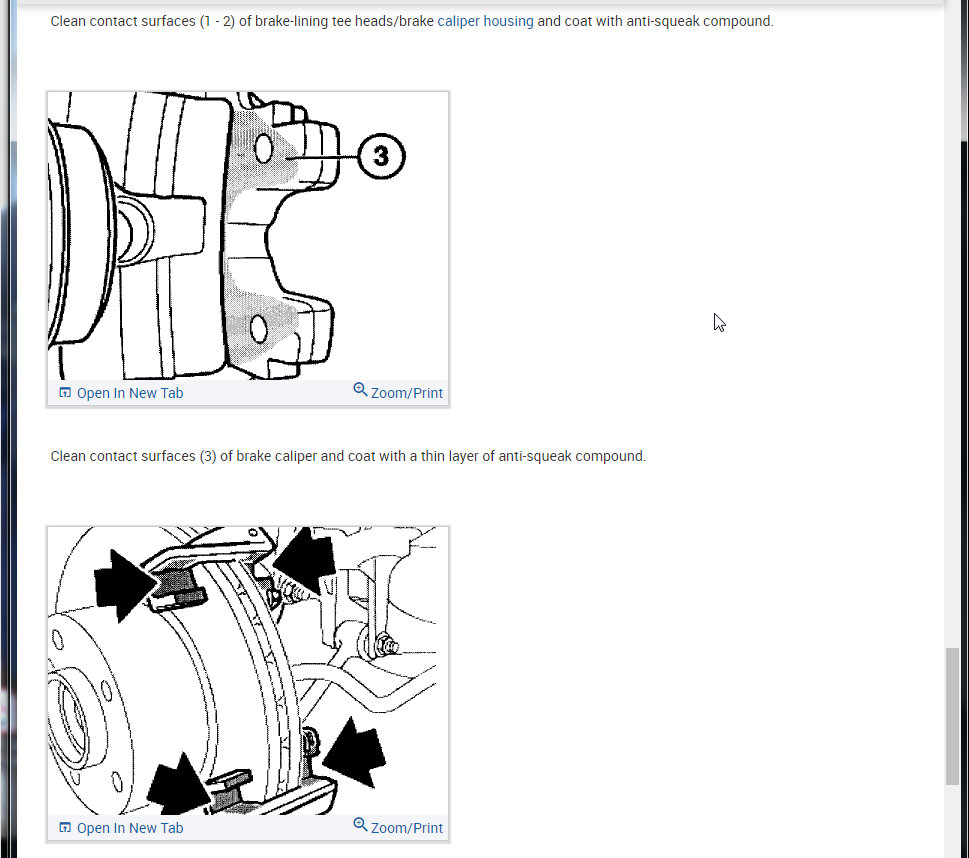 Clean contact surfaces (1 - 2) of brake-lining tee heads/brake caliper housing and coat with anti-squeak compound.

3

Open In New Tab

Zoom/Print

Clean contact surfaces (3) of brake caliper and coat with a thin layer of anti-squeak compound.

Open In New Tab

Zoom/Print