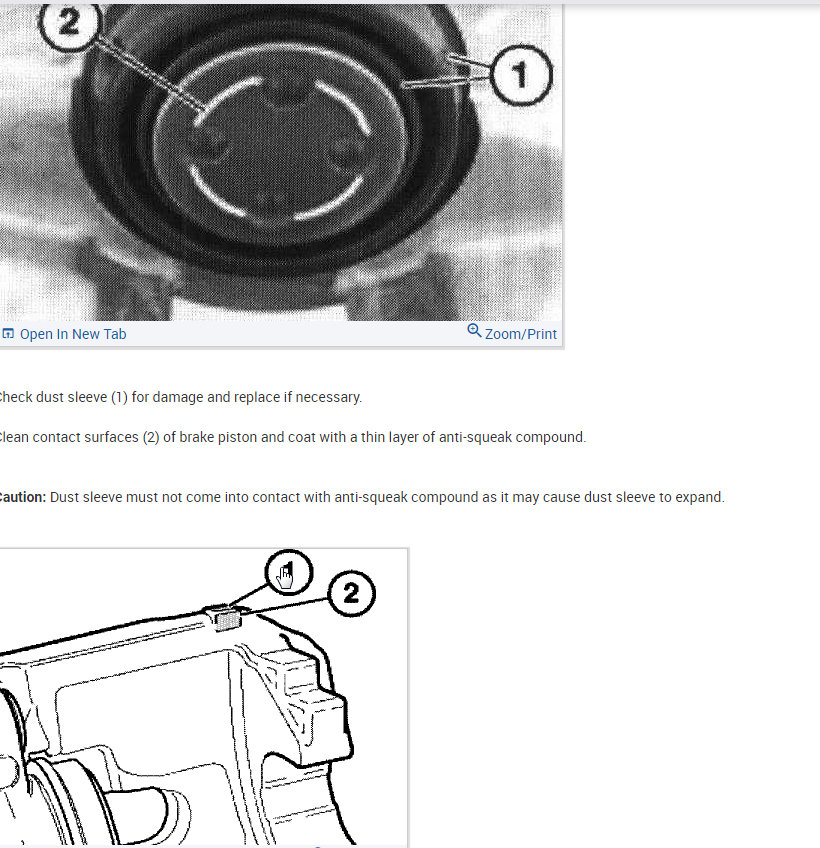 2

1

Open In New Tab

Zoom/Print

heck dust sleeve (1) for damage and replace if necessary.

lean contact surfaces (2) of brake piston and coat with a thin layer of anti-squeak compound.

aution: Dust sleeve must not come into contact with anti-squeak compound as it may cause dust sleeve to expand.

1

2