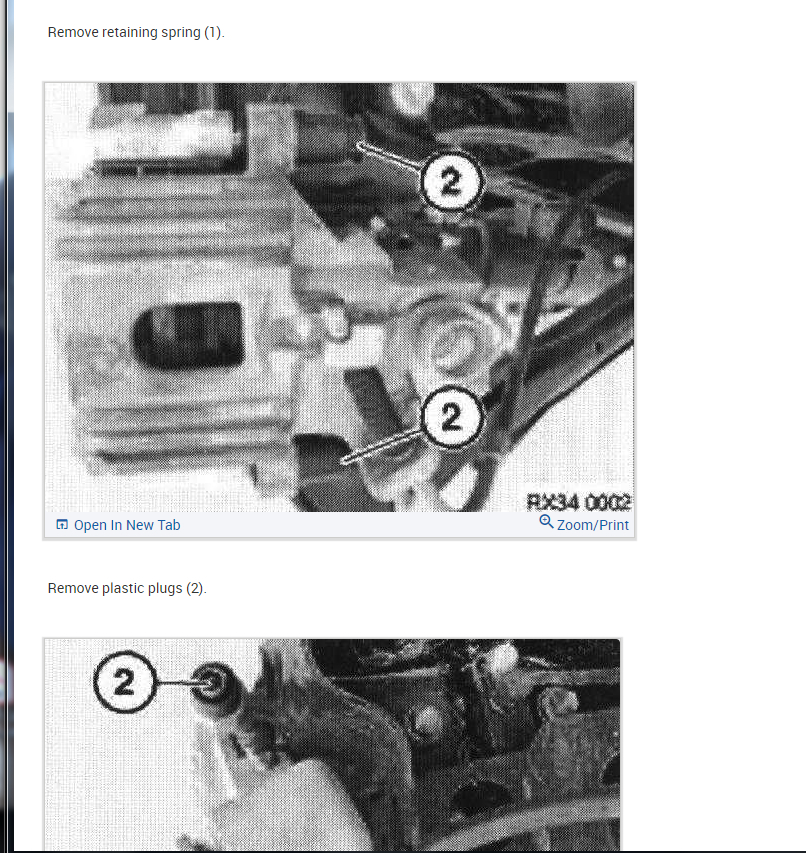 Remove retaining spring (1).

2

2

RX34 0002

Open In New Tab

Zoom/Print

Remove plastic plugs (2).

2