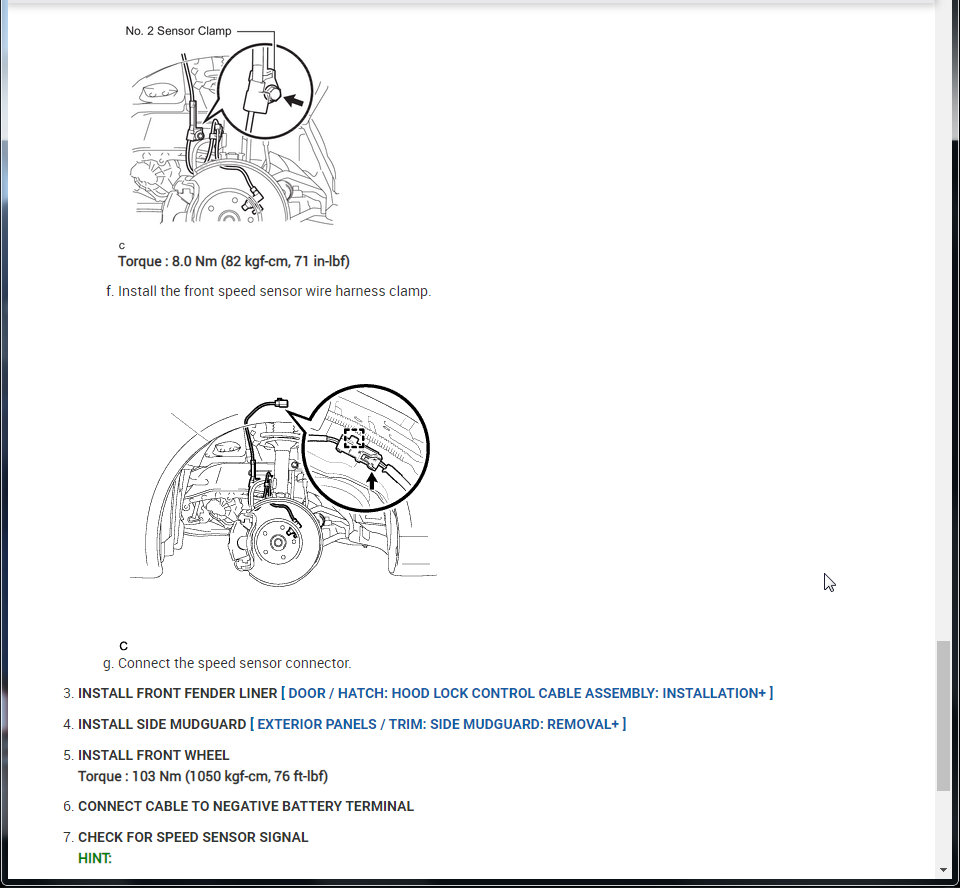 No. 2 Sensor Clamp

c
Torque : 8.0 Nm (82 kgf-cm, 71 in-lbf)

f. Install the front speed sensor wire harness clamp.

C
g. Connect the speed sensor connector.

3. INSTALL FRONT FENDER LINER [ DOOR / HATCH: HOOD LOCK CONTROL CABLE ASSEMBLY: INSTALLATION+ ]

4. INSTALL SIDE MUDGUARD [ EXTERIOR PANELS / TRIM: SIDE MUDGUARD: REMOVAL+ ]

5. INSTALL FRONT WHEEL
Torque : 103 Nm (1050 kgf-cm, 76 ft-lbf)

6. CONNECT CABLE TO NEGATIVE BATTERY TERMINAL

7. CHECK FOR SPEED SENSOR SIGNAL
HINT: