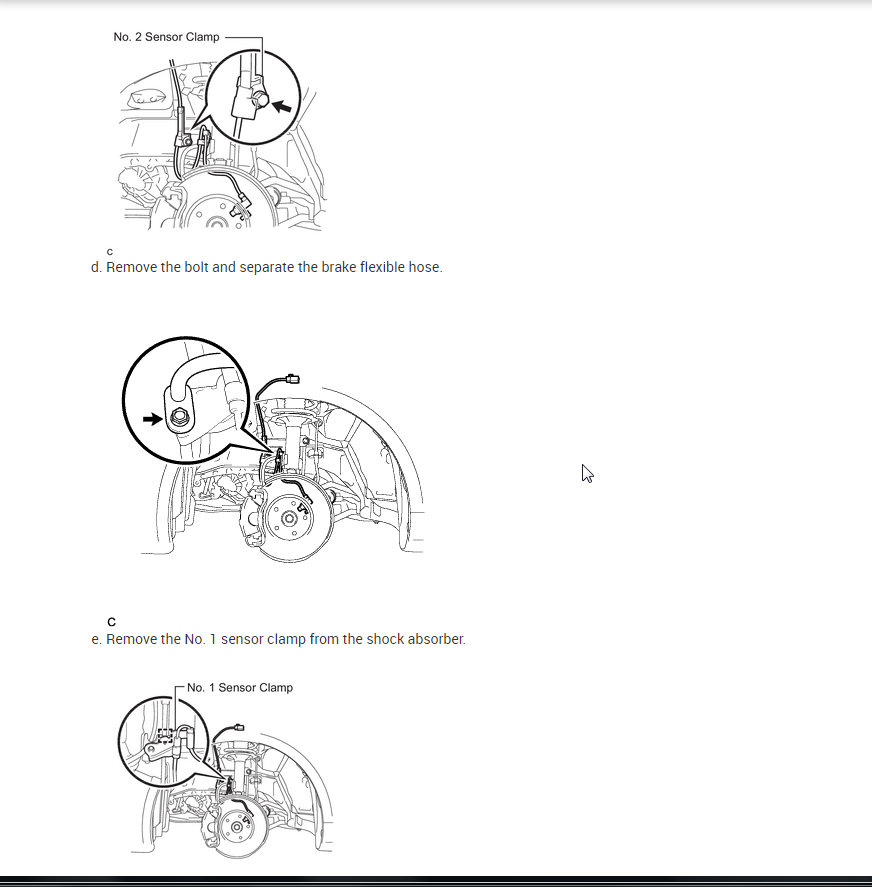 No. 2 Sensor Clamp

c
d. Remove the bolt and separate the brake flexible hose.

C
e. Remove the No. 1 sensor clamp from the shock absorber.

No. 1 Sensor Clamp