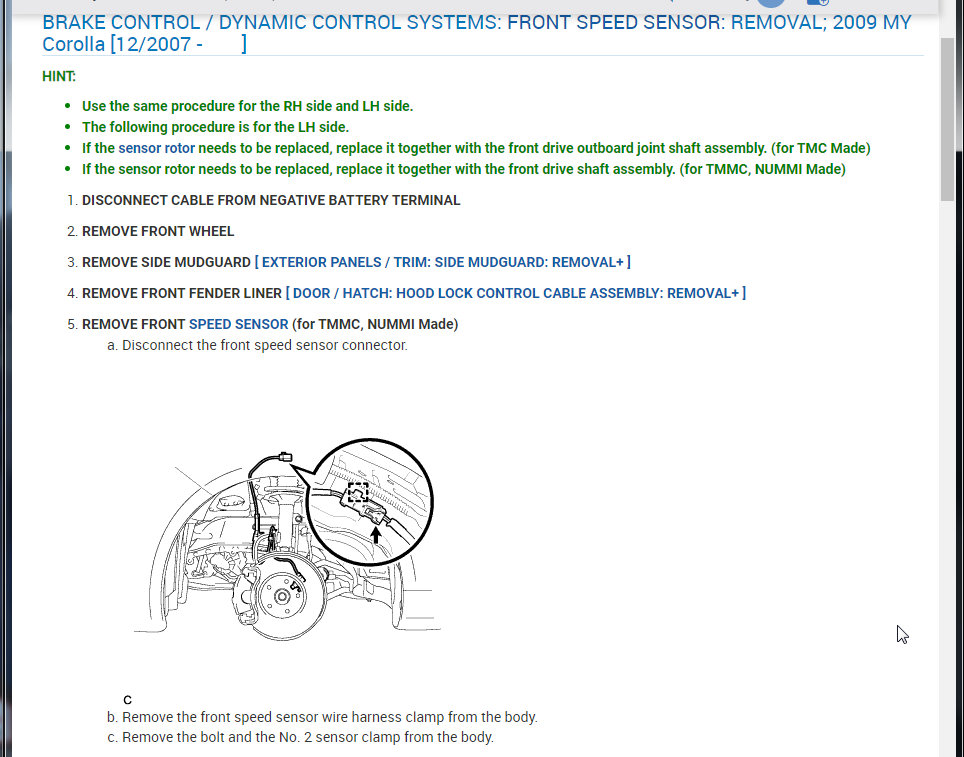 BRAKE CONTROL / DYNAMIC CONTROL SYSTEMS: FRONT SPEED SENSOR: REMOVAL; 2009 MY Corolla [12/2007 - ]

HINT:

- Use the same procedure for the RH side and LH side.
- The following procedure is for the LH side.
- If the sensor rotor needs to be replaced, replace it together with the front drive outboard joint shaft assembly. (for TMC Made)
- If the sensor rotor needs to be replaced, replace it together with the front drive shaft assembly. (for TMMC, NUMMI Made)

1. DISCONNECT CABLE FROM NEGATIVE BATTERY TERMINAL
2. REMOVE FRONT WHEEL
3. REMOVE SIDE MUDGUARD [ EXTERIOR PANELS / TRIM: SIDE MUDGUARD: REMOVAL+ ]
4. REMOVE FRONT FENDER LINER [ DOOR / HATCH: HOOD LOCK CONTROL CABLE ASSEMBLY: REMOVAL+ ]
5. REMOVE FRONT SPEED SENSOR (for TMMC, NUMMI Made)
a. Disconnect the front speed sensor connector.

C

b. Remove the front speed sensor wire harness clamp from the body.
c. Remove the bolt and the No. 2 sensor clamp from the body.