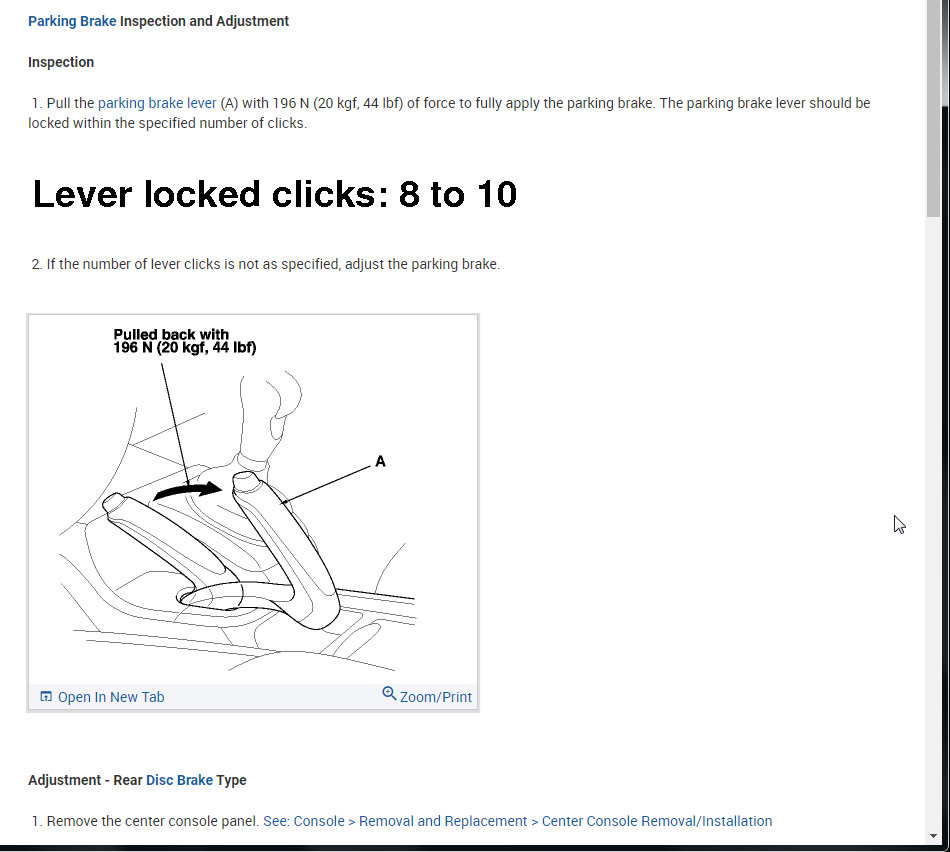 Parking Brake Inspection and Adjustment

Inspection

1. Pull the parking brake lever (A) with 196 N (20 kgf, 44 lbf) of force to fully apply the parking brake. The parking brake lever should be locked within the specified number of clicks.

Lever locked clicks: 8 to 10

2. If the number of lever clicks is not as specified, adjust the parking brake.

Pulled back with 196 N (20 kgf, 44 lbf)

A

Open In New Tab

Zoom/Print

Adjustment - Rear Disc Brake Type

1. Remove the center console panel. See: Console > Removal and Replacement > Center Console Removal/Installation