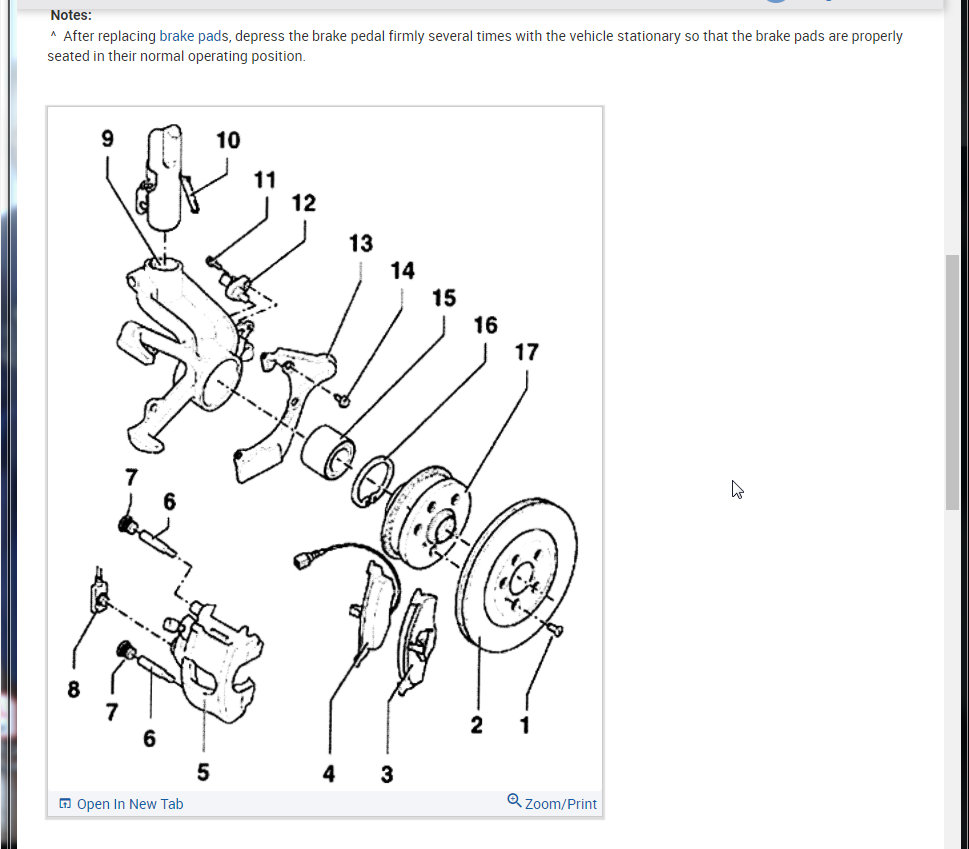 Notes:
^ After replacing brake pads, depress the brake pedal firmly several times with the vehicle stationary so that the brake pads are properly seated in their normal operating position.

9
10
11
12
13
14
15
16
17
7
6
8
7
6
5
4
3
2
1

Open In New Tab
Zoom/Print