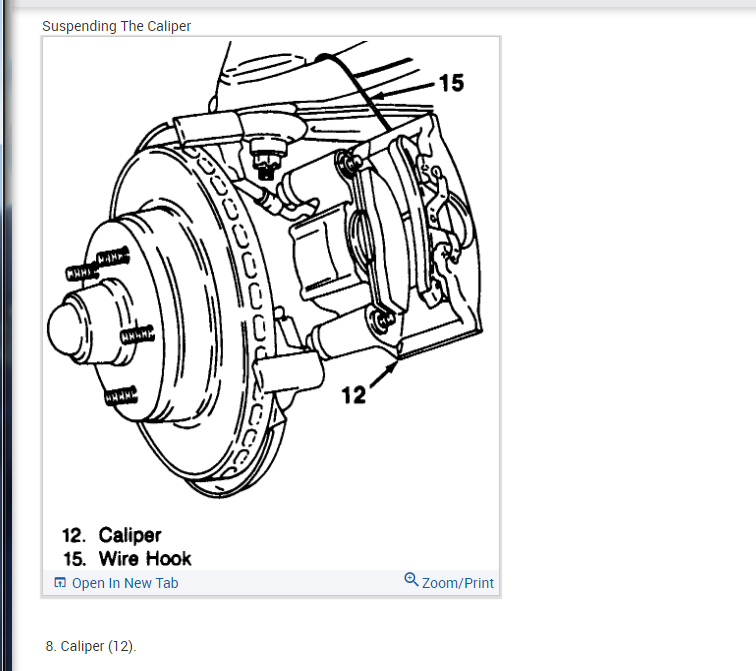 Suspending The Caliper

15

12

12. Caliper
15. Wire Hook

Open In New Tab

Zoom/Print

8. Caliper (12).