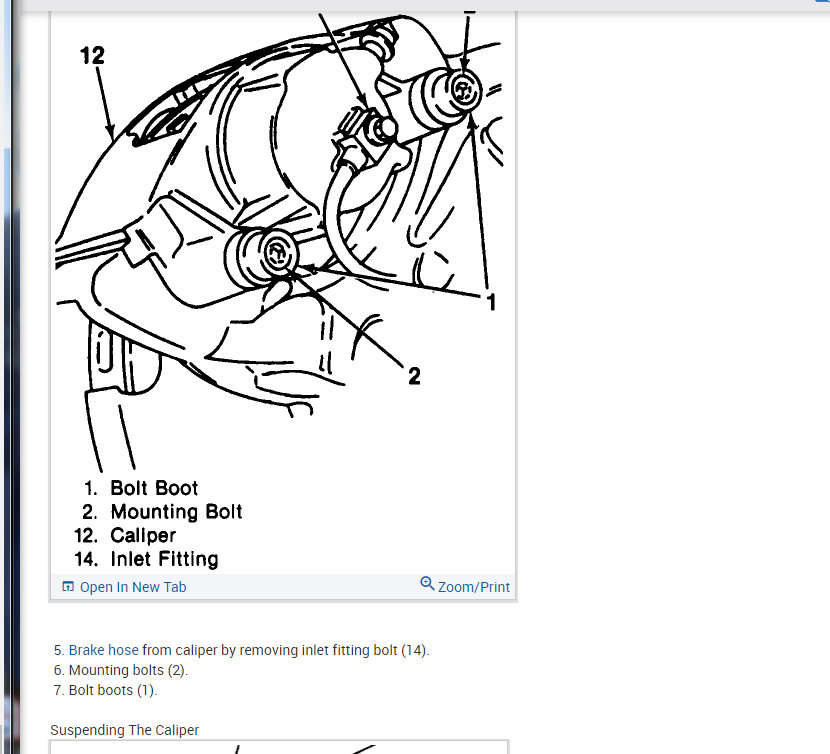 12

1

2

1. Bolt Boot
2. Mounting Bolt
12. Caliper
14. Inlet Fitting

Open In New Tab

Zoom/Print

5. Brake hose from caliper by removing inlet fitting bolt (14).
6. Mounting bolts (2).
7. Bolt boots (1).

Suspending The Caliper