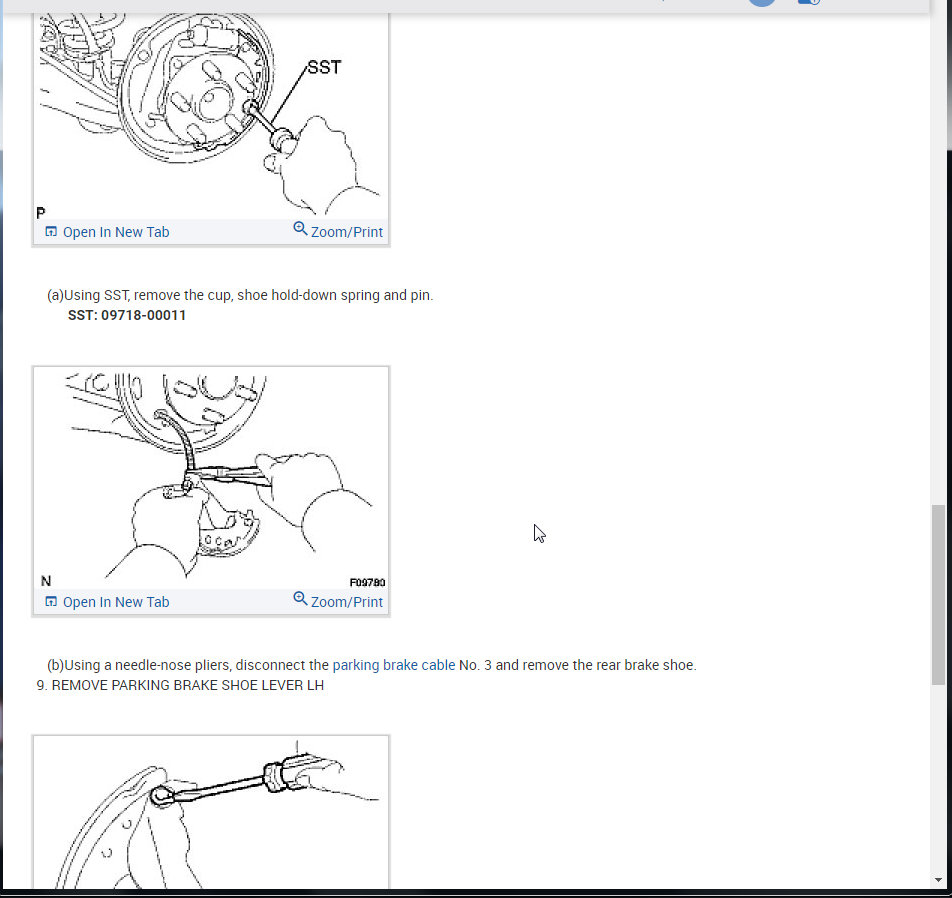 SST

P

Open In New Tab
Zoom/Print

(a)Using SST, remove the cup, shoe hold-down spring and pin.
SST: 09718-00011

N
F09780

Open In New Tab
Zoom/Print

(b)Using a needle-nose pliers, disconnect the parking brake cable No. 3 and remove the rear brake shoe.
9. REMOVE PARKING BRAKE SHOE LEVER LH