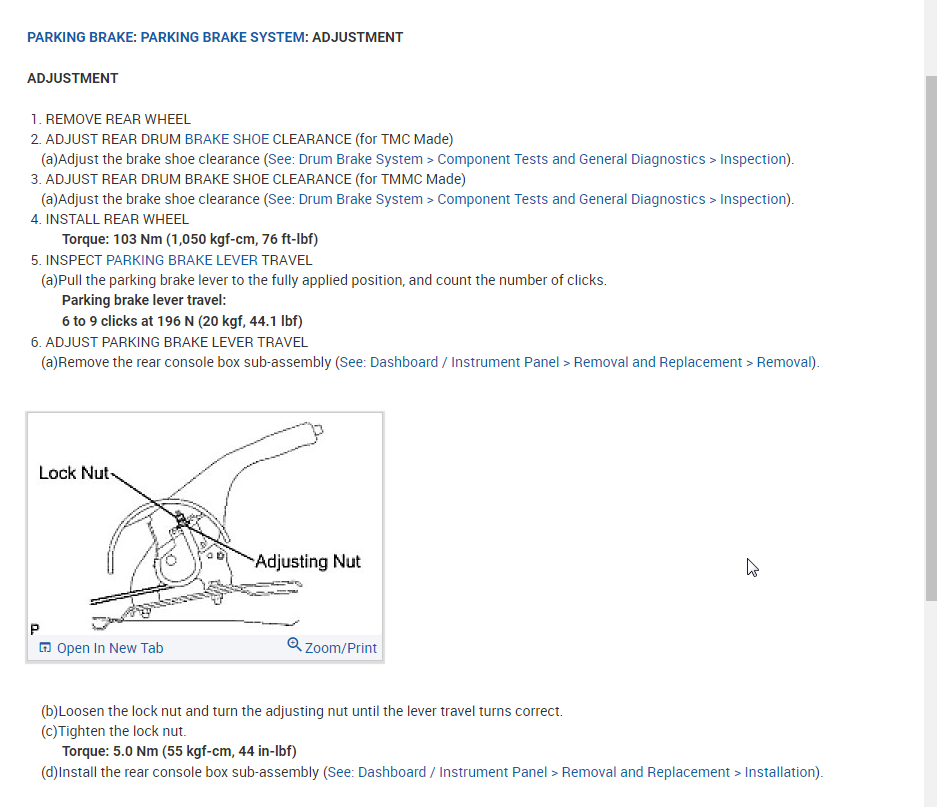 PARKING BRAKE: PARKING BRAKE SYSTEM: ADJUSTMENT

ADJUSTMENT

1. REMOVE REAR WHEEL
2. ADJUST REAR DRUM BRAKE SHOE CLEARANCE (for TMC Made)
(a)Adjust the brake shoe clearance (See: Drum Brake System > Component Tests and General Diagnostics > Inspection).
3. ADJUST REAR DRUM BRAKE SHOE CLEARANCE (for TMMC Made)
(a)Adjust the brake shoe clearance (See: Drum Brake System > Component Tests and General Diagnostics > Inspection).
4. INSTALL REAR WHEEL
Torque: 103 Nm (1,050 kgf-cm, 76 ft-lbf)
5. INSPECT PARKING BRAKE LEVER TRAVEL
(a)Pull the parking brake lever to the fully applied position, and count the number of clicks.
Parking brake lever travel:
6 to 9 clicks at 196 N (20 kgf, 44.1 lbf)
6. ADJUST PARKING BRAKE LEVER TRAVEL
(a)Remove the rear console box sub-assembly (See: Dashboard / Instrument Panel > Removal and Replacement > Removal).

Lock Nut
Adjusting Nut
P
Open In New Tab
Zoom/Print

(b)Loosen the lock nut and turn the adjusting nut until the lever travel turns correct.
(c)Tighten the lock nut.
Torque: 5.0 Nm (55 kgf-cm, 44 in-lbf)
(d)Install the rear console box sub-assembly (See: Dashboard / Instrument Panel > Removal and Replacement > Installation).