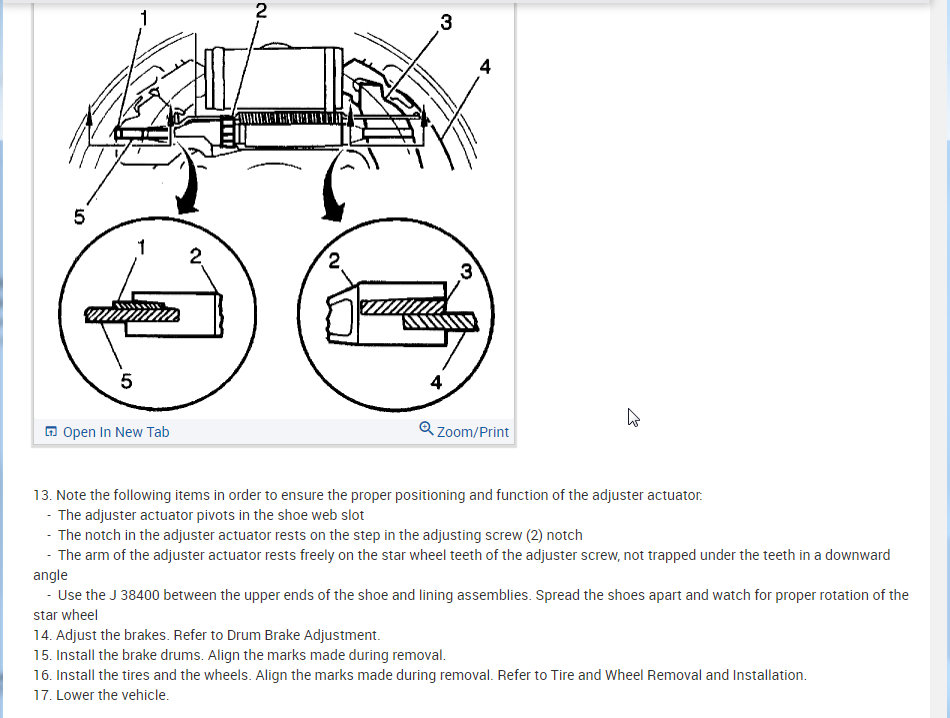 1
2
3
4
5

1
2
5

2
3
4

Open In New Tab
Zoom/Print

13. Note the following items in order to ensure the proper positioning and function of the adjuster actuator:
- The adjuster actuator pivots in the shoe web slot
- The notch in the adjuster actuator rests on the step in the adjusting screw (2) notch
- The arm of the adjuster actuator rests freely on the star wheel teeth of the adjuster screw, not trapped under the teeth in a downward angle
- Use the J 38400 between the upper ends of the shoe and lining assemblies. Spread the shoes apart and watch for proper rotation of the star wheel
14. Adjust the brakes. Refer to Drum Brake Adjustment.
15. Install the brake drums. Align the marks made during removal.
16. Install the tires and the wheels. Align the marks made during removal. Refer to Tire and Wheel Removal and Installation.
17. Lower the vehicle.