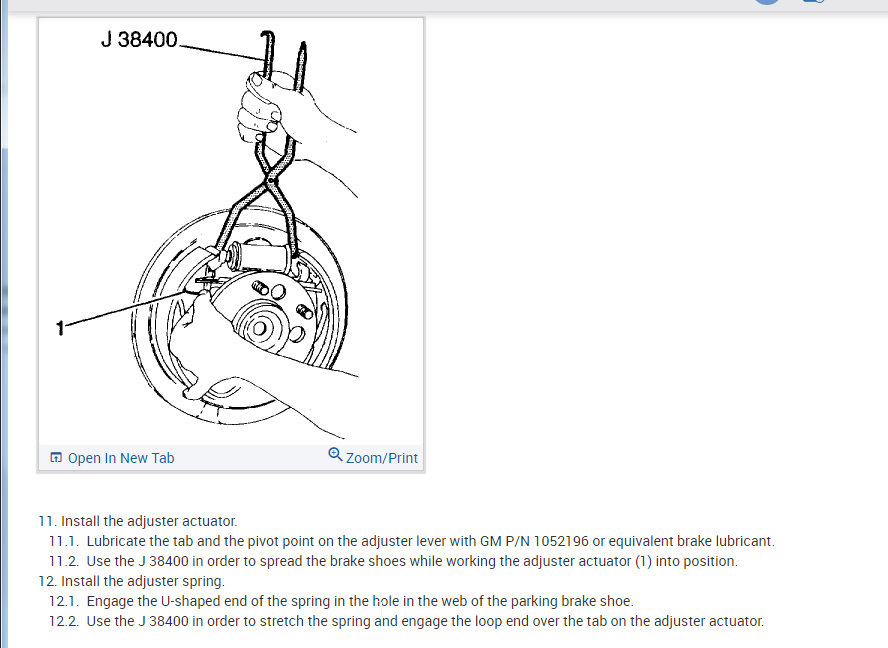 J 38400

1

Open In New Tab

Zoom/Print

11. Install the adjuster actuator.

11.1. Lubricate the tab and the pivot point on the adjuster lever with GM P/N 1052196 or equivalent brake lubricant.

11.2. Use the J 38400 in order to spread the brake shoes while working the adjuster actuator (1) into position.

12. Install the adjuster spring.

12.1. Engage the U-shaped end of the spring in the hole in the web of the parking brake shoe.

12.2. Use the J 38400 in order to stretch the spring and engage the loop end over the tab on the adjuster actuator.