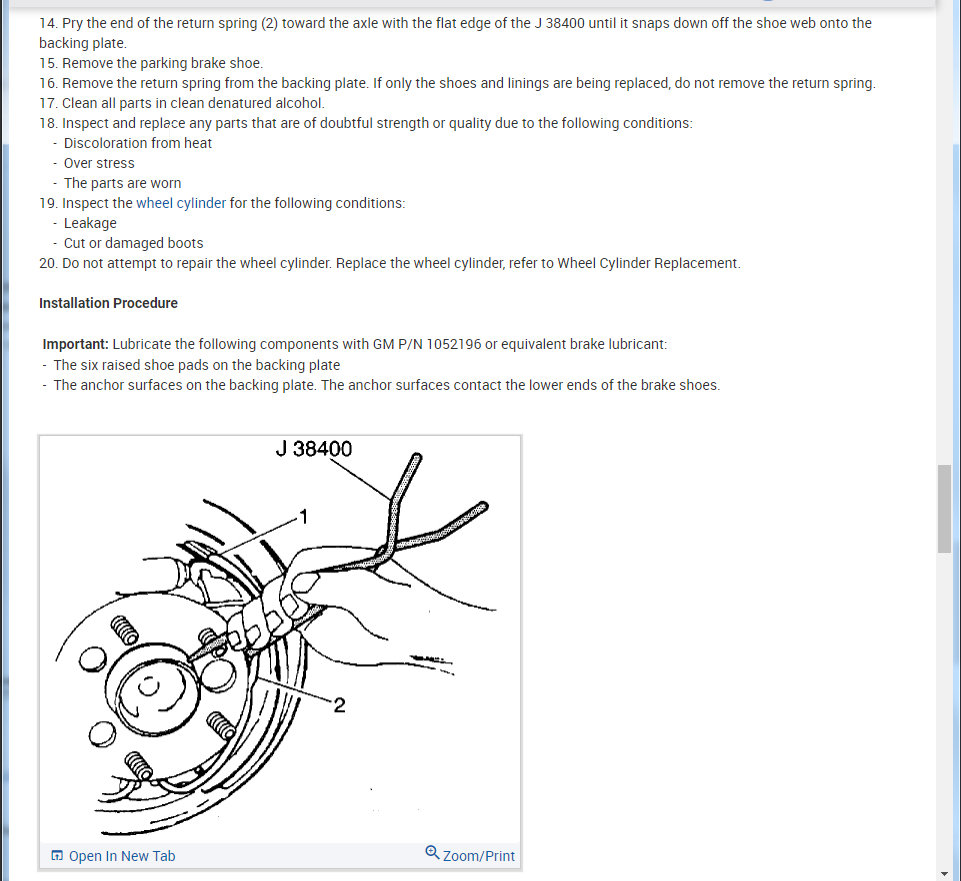 14. Pry the end of the return spring (2) toward the axle with the flat edge of the J 38400 until it snaps down off the shoe web onto the backing plate.
15. Remove the parking brake shoe.
16. Remove the return spring from the backing plate. If only the shoes and linings are being replaced, do not remove the return spring.
17. Clean all parts in clean denatured alcohol.
18. Inspect and replace any parts that are of doubtful strength or quality due to the following conditions:
- Discoloration from heat
- Over stress
- The parts are worn
19. Inspect the wheel cylinder for the following conditions:
- Leakage
- Cut or damaged boots
20. Do not attempt to repair the wheel cylinder. Replace the wheel cylinder, refer to Wheel Cylinder Replacement.

Installation Procedure

Important: Lubricate the following components with GM P/N 1052196 or equivalent brake lubricant:
- The six raised shoe pads on the backing plate
- The anchor surfaces on the backing plate. The anchor surfaces contact the lower ends of the brake shoes.

J 38400
1
2

Open In New Tab
Zoom/Print