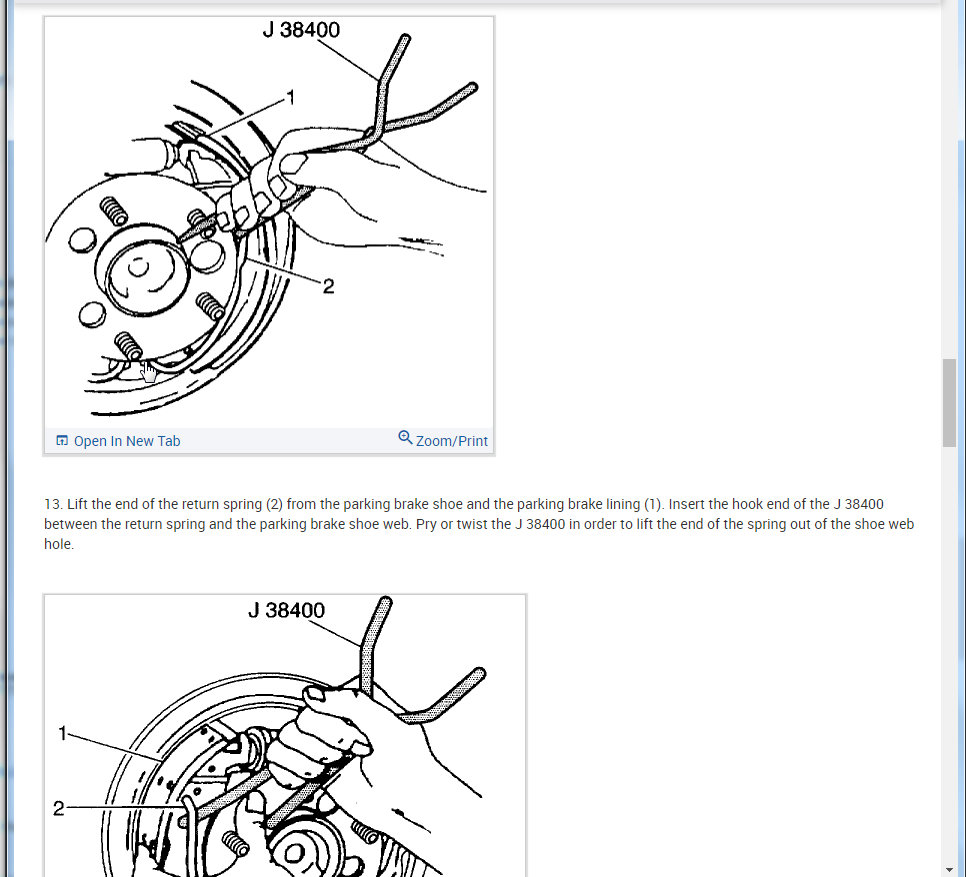 J 38400

1

2

Open In New Tab

Zoom/Print

13. Lift the end of the return spring (2) from the parking brake shoe and the parking brake lining (1). Insert the hook end of the J 38400 between the return spring and the parking brake shoe web. Pry or twist the J 38400 in order to lift the end of the spring out of the shoe web hole.

J 38400

1

2