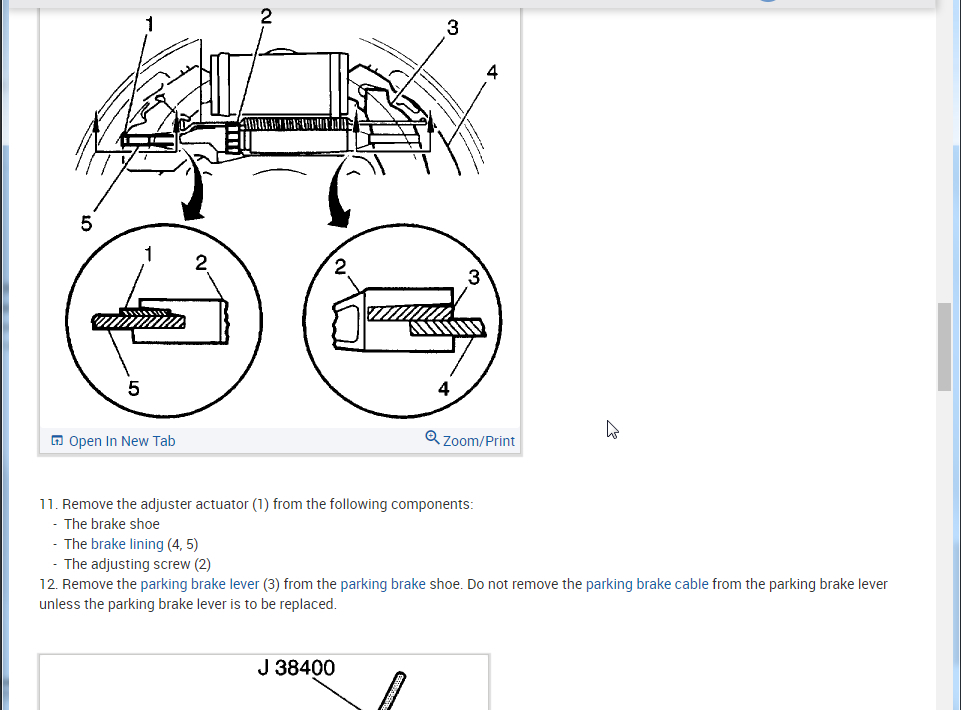 1
2
3
4
5
1
2
5
2
3
4

Open In New Tab
Zoom/Print

11. Remove the adjuster actuator (1) from the following components:
- The brake shoe
- The brake lining (4, 5)
- The adjusting screw (2)
12. Remove the parking brake lever (3) from the parking brake shoe. Do not remove the parking brake cable from the parking brake lever unless the parking brake lever is to be replaced.

J 38400