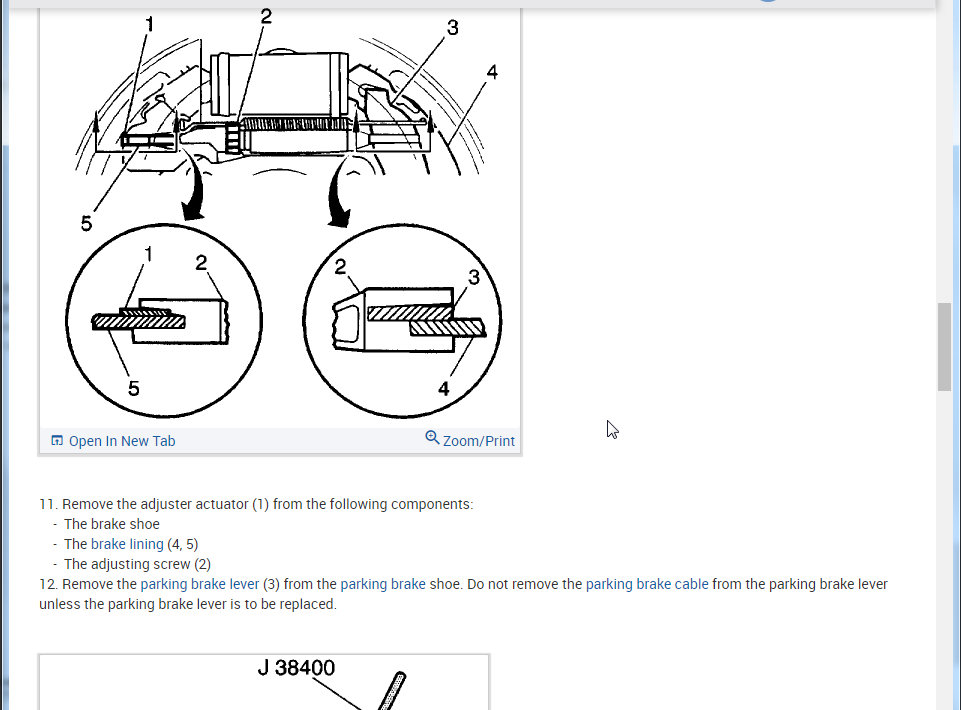 1 2 3 4 5

1 2 5

2 3 4

Open In New Tab

Zoom/Print

11. Remove the adjuster actuator (1) from the following components:
- The brake shoe
- The brake lining (4, 5)
- The adjusting screw (2)
12. Remove the parking brake lever (3) from the parking brake shoe. Do not remove the parking brake cable from the parking brake lever unless the parking brake lever is to be replaced.

J 38400