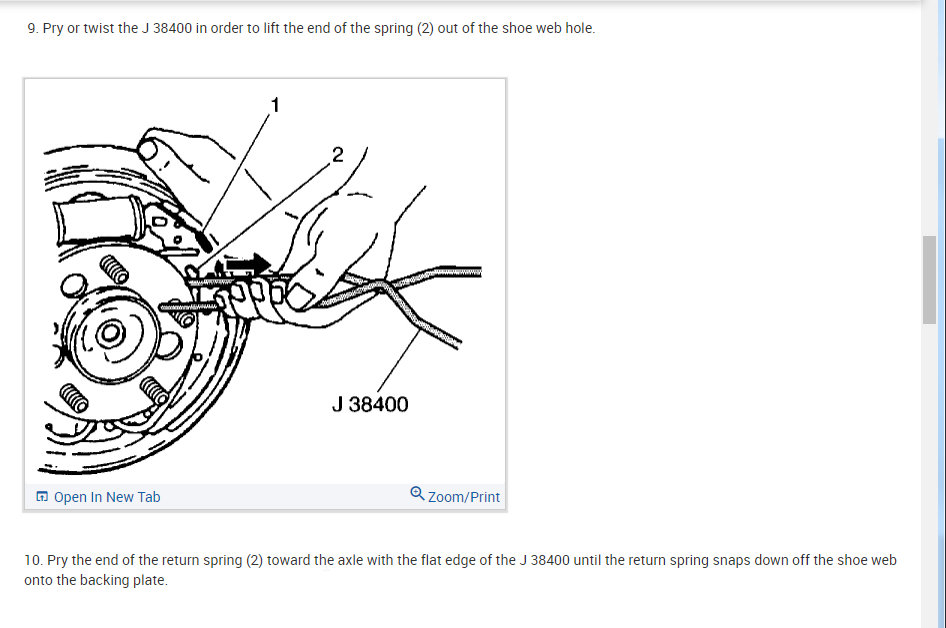 9. Pry or twist the J 38400 in order to lift the end of the spring (2) out of the shoe web hole.

1

2

J 38400

Open In New Tab

Zoom/Print

10. Pry the end of the return spring (2) toward the axle with the flat edge of the J 38400 until the return spring snaps down off the shoe web onto the backing plate.