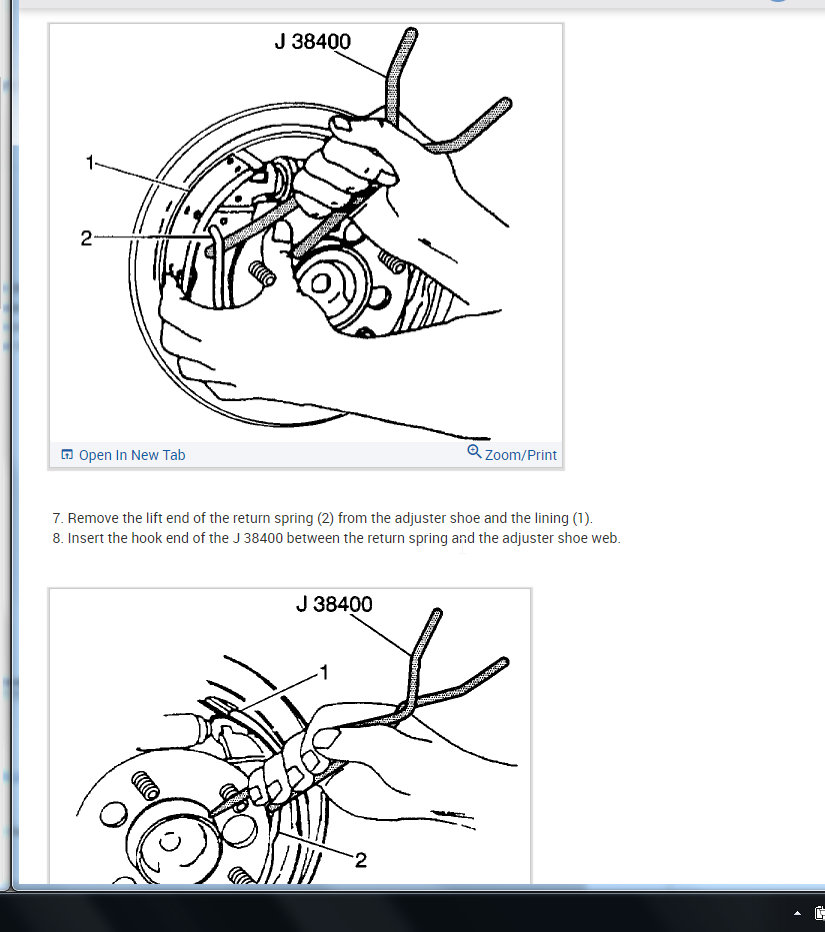 J 38400

1

2

Open In New Tab

Zoom/Print

7. Remove the lift end of the return spring (2) from the adjuster shoe and the lining (1).
8. Insert the hook end of the J 38400 between the return spring and the adjuster shoe web.

J 38400

1

2