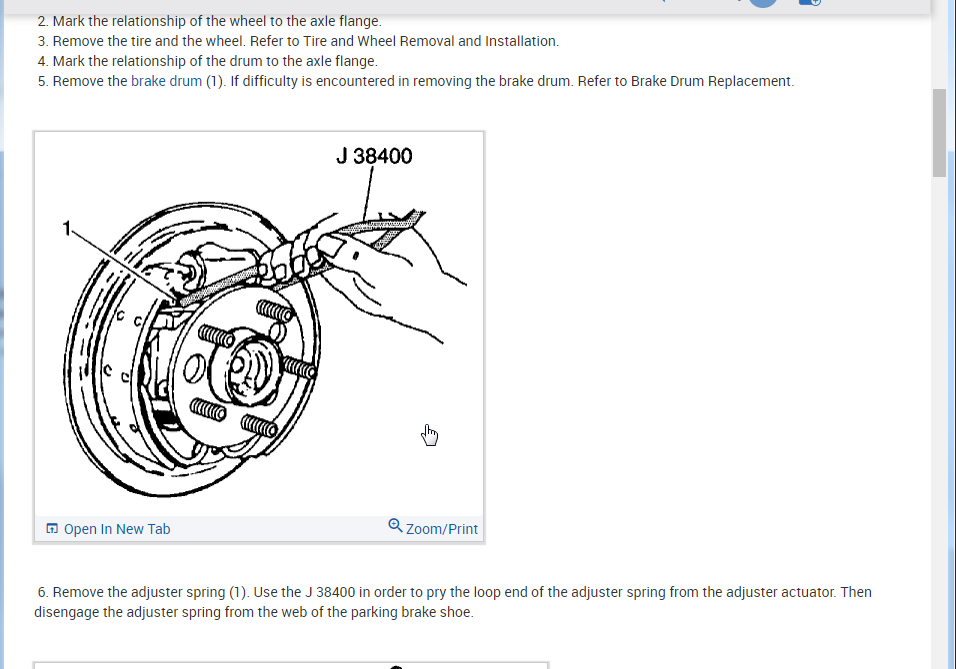 2. Mark the relationship of the wheel to the axle flange.
3. Remove the tire and the wheel. Refer to Tire and Wheel Removal and Installation.
4. Mark the relationship of the drum to the axle flange.
5. Remove the brake drum (1). If difficulty is encountered in removing the brake drum. Refer to Brake Drum Replacement.

J 38400
1

Open In New Tab
Zoom/Print

6. Remove the adjuster spring (1). Use the J 38400 in order to pry the loop end of the adjuster spring from the adjuster actuator. Then disengage the adjuster spring from the web of the parking brake shoe.