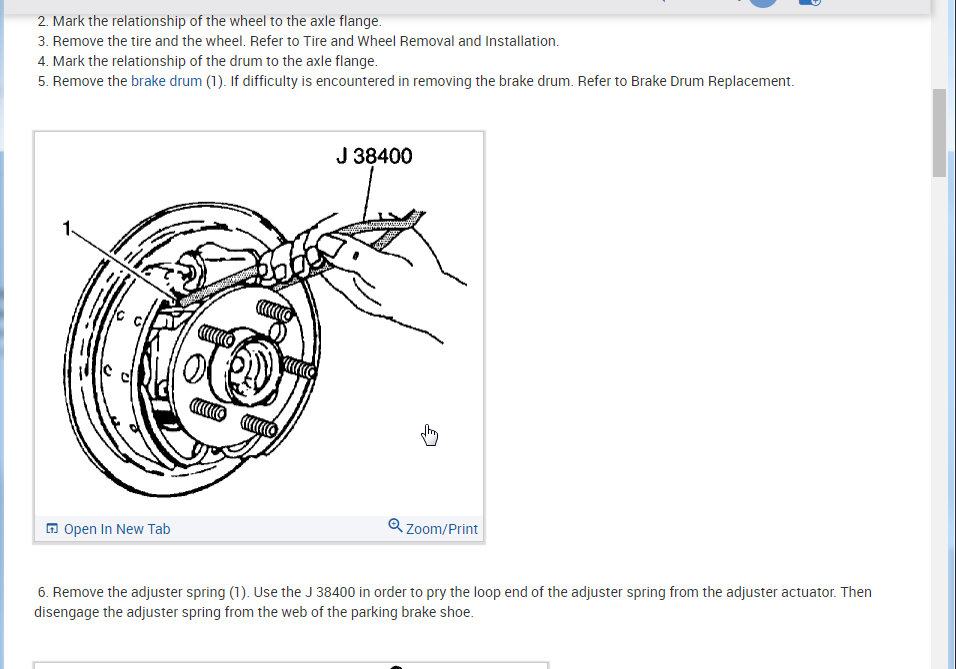 2. Mark the relationship of the wheel to the axle flange.
3. Remove the tire and the wheel. Refer to Tire and Wheel Removal and Installation.
4. Mark the relationship of the drum to the axle flange.
5. Remove the brake drum (1). If difficulty is encountered in removing the brake drum. Refer to Brake Drum Replacement.

J 38400

1

Open In New Tab

Zoom/Print

6. Remove the adjuster spring (1). Use the J 38400 in order to pry the loop end of the adjuster spring from the adjuster actuator. Then disengage the adjuster spring from the web of the parking brake shoe.