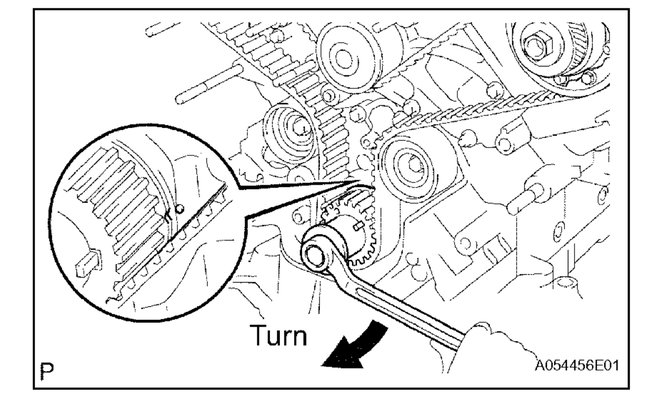 Turn

P

A054456E01