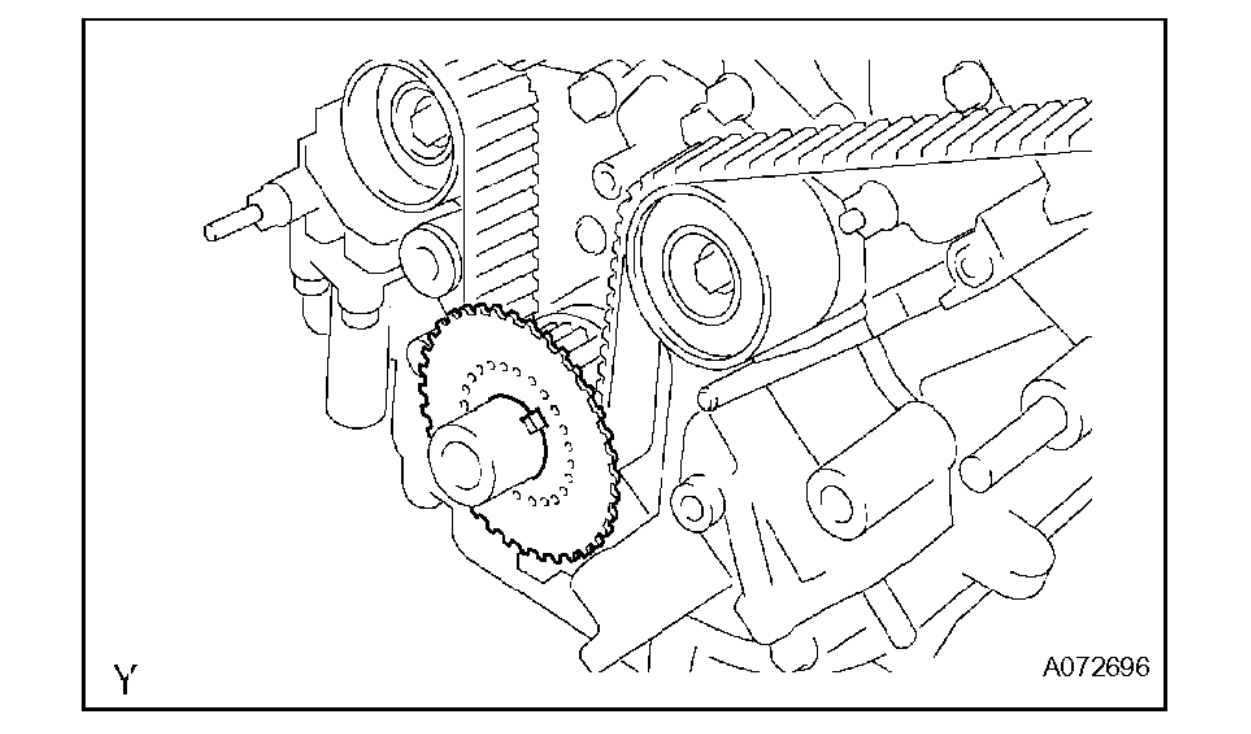 Y

A072696