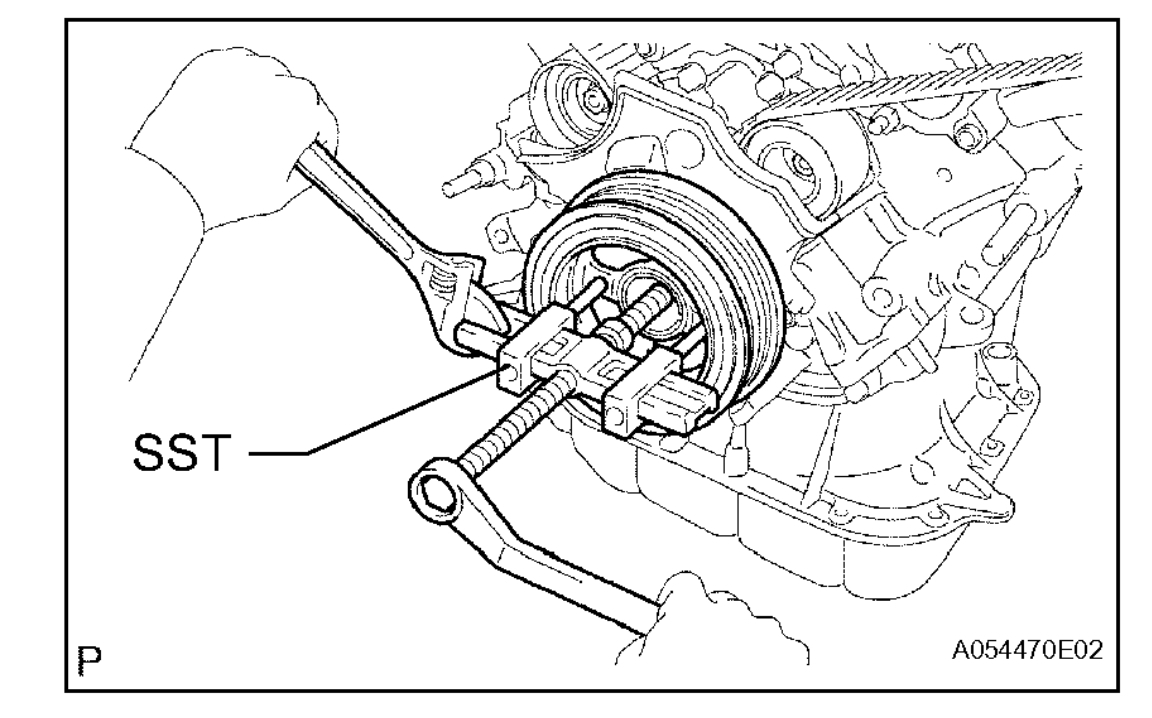 SST

P

A054470E02