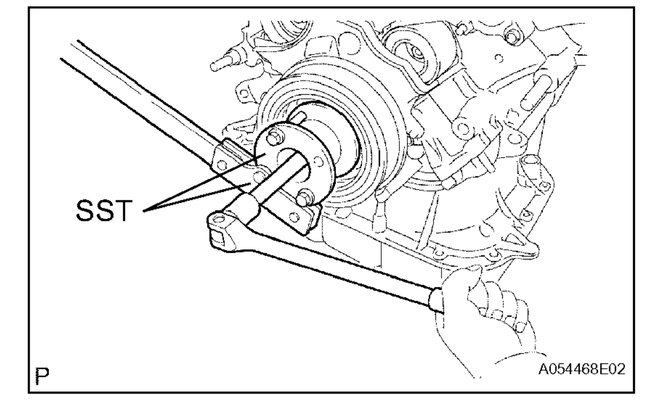 SST

P

A054468E02