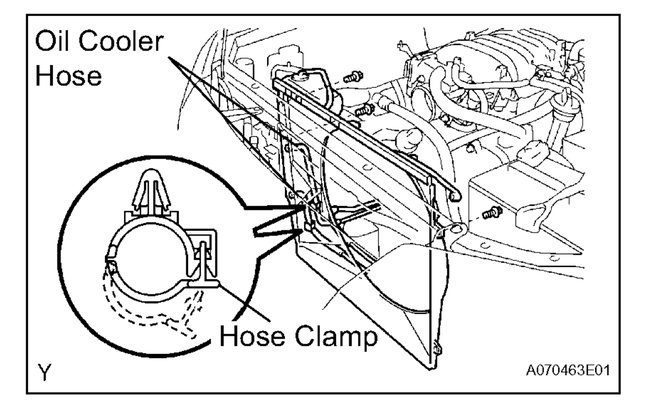 Oil Cooler Hose

Hose Clamp

Y

A070463E01