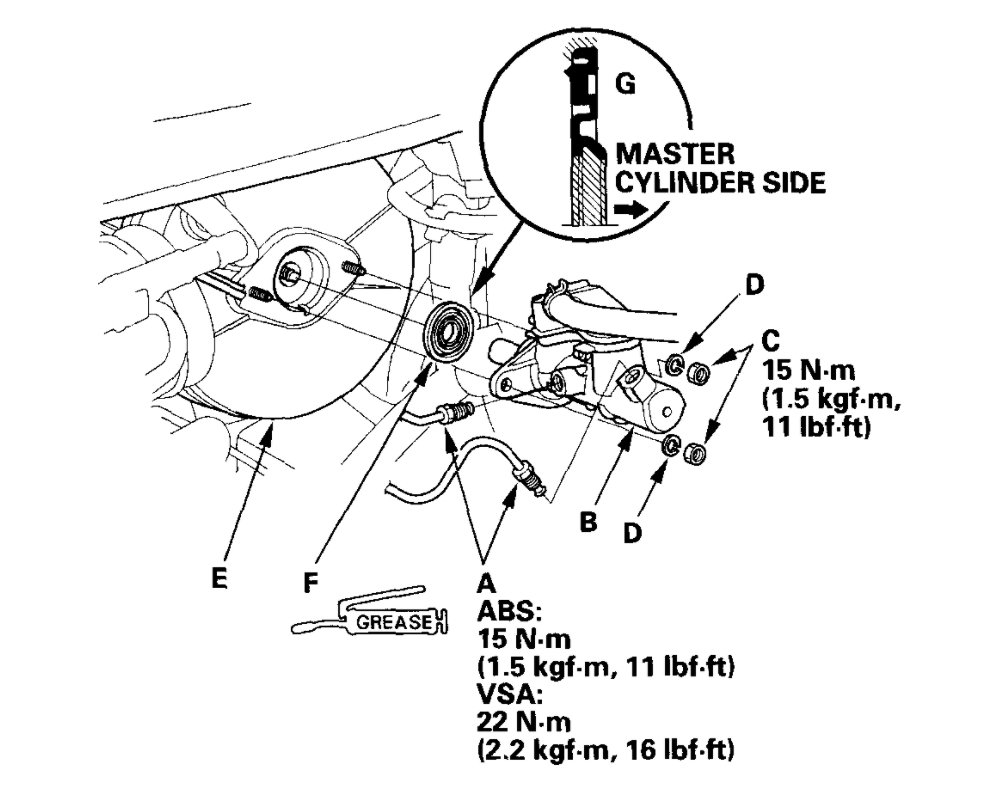 G

MASTER CYLINDER SIDE

D

C
15 N·m
(1.5 kgf·m,
11 lbf·ft)

B

D

E

F

GREASE

A
ABS:
15 N·m
(1.5 kgf·m, 11 lbf·ft)
VSA:
22 N·m
(2.2 kgf·m, 16 lbf·ft)