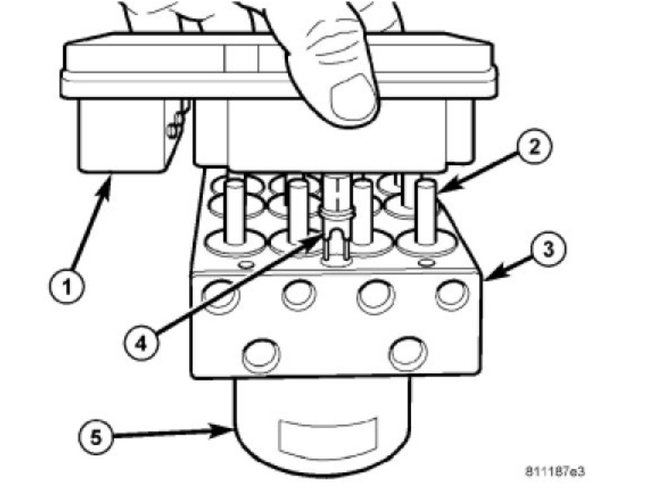 2
3
1
4
5
811187e3