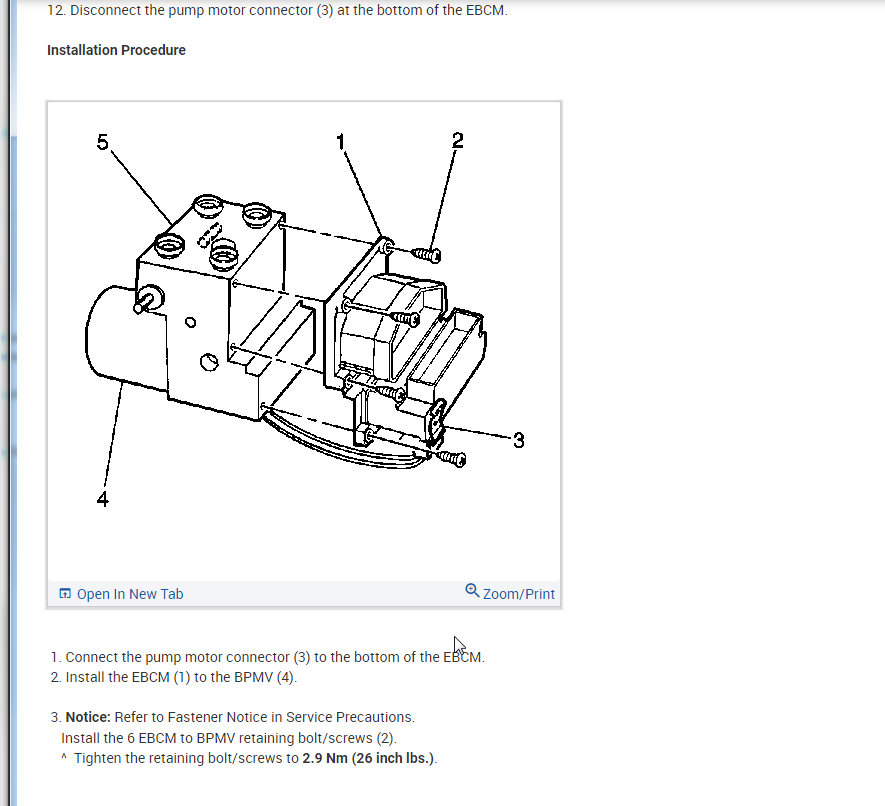 12. Disconnect the pump motor connector (3) at the bottom of the EBCM.

Installation Procedure

5
1
2
3
4

Open In New Tab
Zoom/Print

1. Connect the pump motor connector (3) to the bottom of the EBCM.
2. Install the EBCM (1) to the BPMV (4).

3. Notice: Refer to Fastener Notice in Service Precautions.
Install the 6 EBCM to BPMV retaining bolt/screws (2).
^ Tighten the retaining bolt/screws to 2.9 Nm (26 inch lbs.).