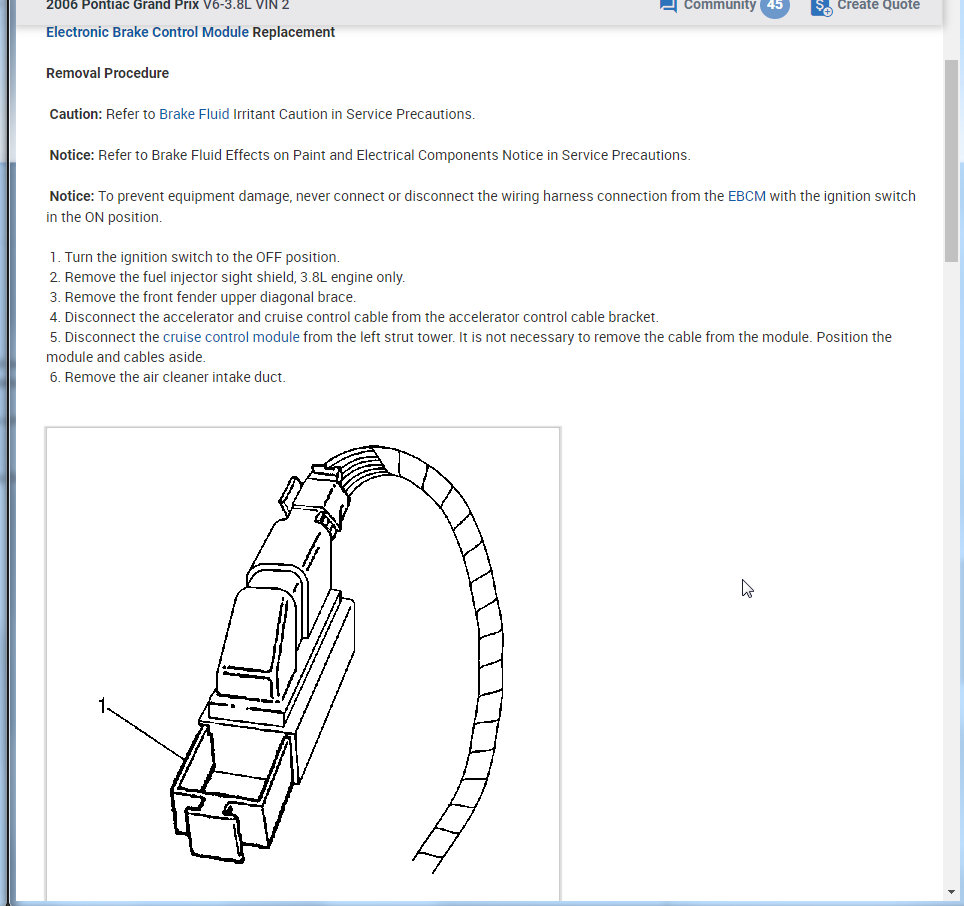 2006 Pontiac Grand Prix V6-3.8L VIN 2

Community 45

Create Quote

Electronic Brake Control Module Replacement

Removal Procedure

Caution: Refer to Brake Fluid Irritant Caution in Service Precautions.

Notice: Refer to Brake Fluid Effects on Paint and Electrical Components Notice in Service Precautions.

Notice: To prevent equipment damage, never connect or disconnect the wiring harness connection from the EBCM with the ignition switch in the ON position.

1. Turn the ignition switch to the OFF position.
2. Remove the fuel injector sight shield, 3.8L engine only.
3. Remove the front fender upper diagonal brace.
4. Disconnect the accelerator and cruise control cable from the accelerator control cable bracket.
5. Disconnect the cruise control module from the left strut tower. It is not necessary to remove the cable from the module. Position the module and cables aside.
6. Remove the air cleaner intake duct.

1