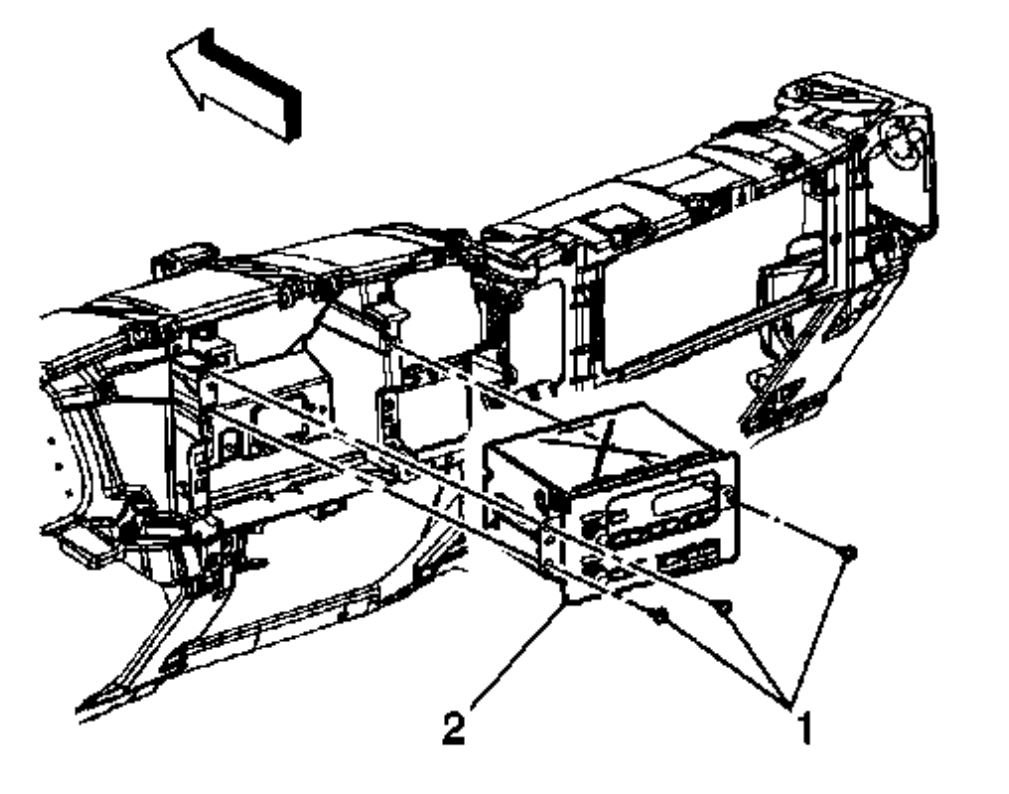 2
1