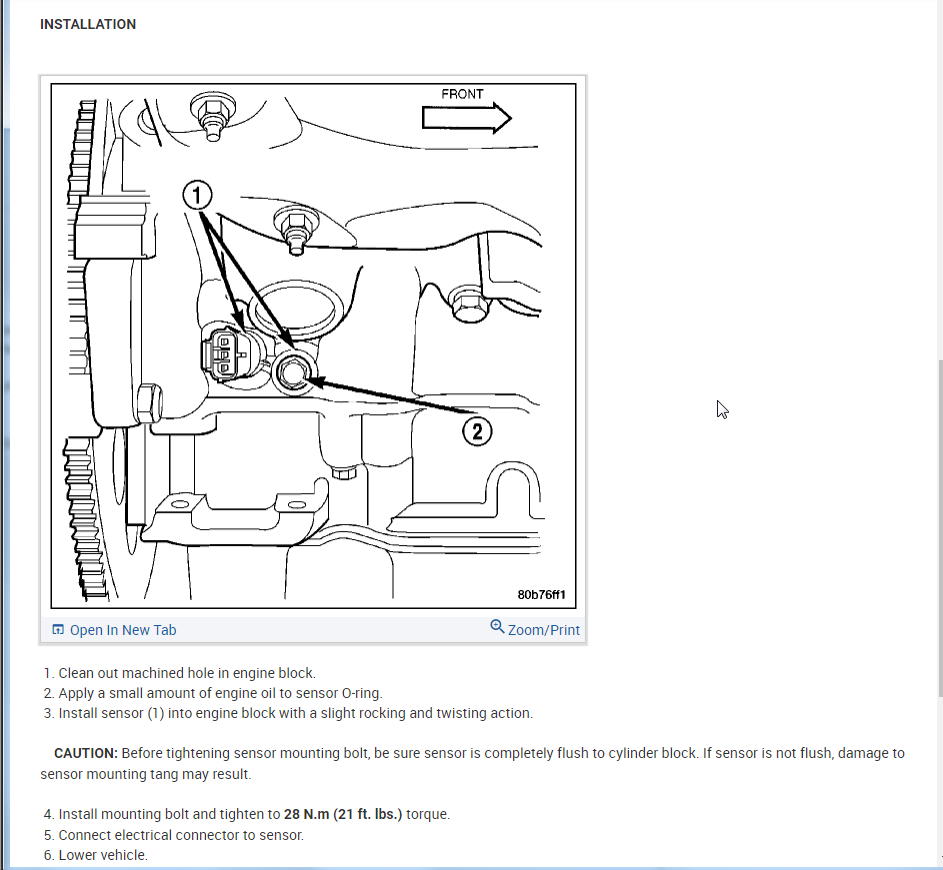 INSTALLATION

FRONT

1

2

80b76ff1

Open In New Tab

Zoom/Print

1. Clean out machined hole in engine block.
2. Apply a small amount of engine oil to sensor O-ring.
3. Install sensor (1) into engine block with a slight rocking and twisting action.

CAUTION: Before tightening sensor mounting bolt, be sure sensor is completely flush to cylinder block. If sensor is not flush, damage to sensor mounting tang may result.

4. Install mounting bolt and tighten to 28 N.m (21 ft. lbs.) torque.
5. Connect electrical connector to sensor.
6. Lower vehicle.