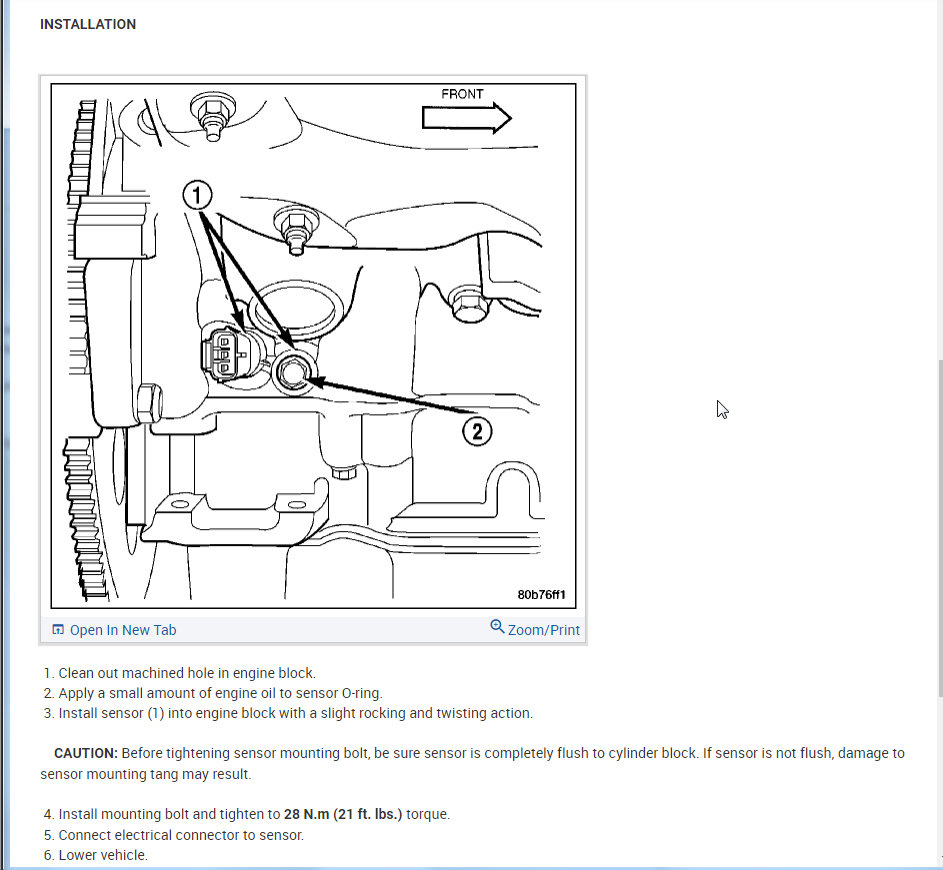 INSTALLATION

FRONT

1

2

80b76ff1

Open In New Tab

Zoom/Print

1. Clean out machined hole in engine block.
2. Apply a small amount of engine oil to sensor O-ring.
3. Install sensor (1) into engine block with a slight rocking and twisting action.

CAUTION: Before tightening sensor mounting bolt, be sure sensor is completely flush to cylinder block. If sensor is not flush, damage to sensor mounting tang may result.

4. Install mounting bolt and tighten to 28 N.m (21 ft. lbs.) torque.
5. Connect electrical connector to sensor.
6. Lower vehicle.