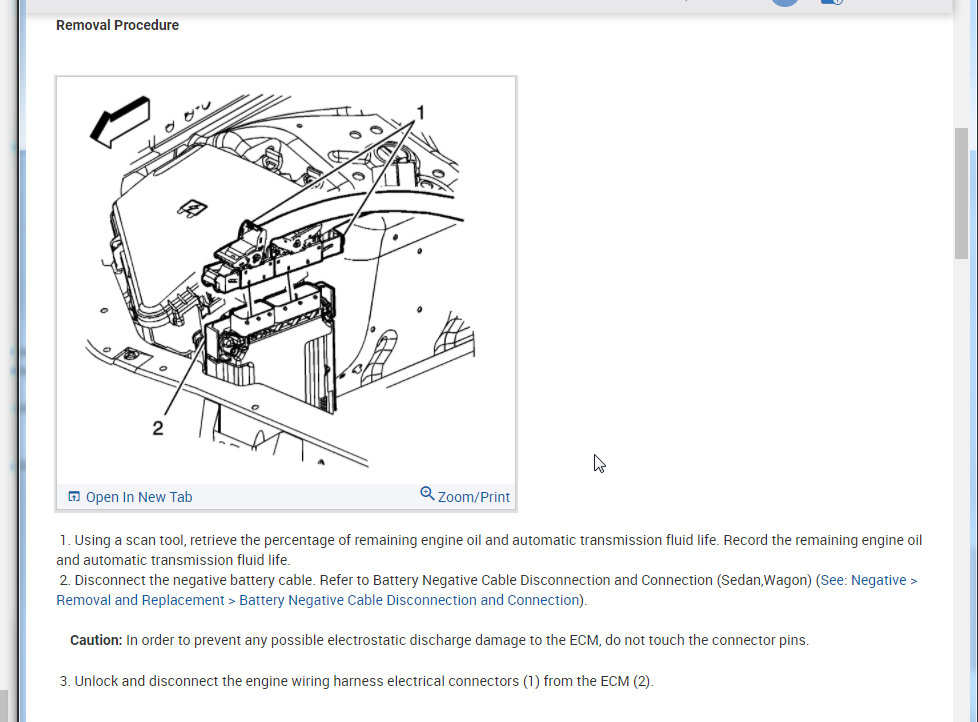 Removal Procedure

1

2

Open In New Tab

Zoom/Print

1. Using a scan tool, retrieve the percentage of remaining engine oil and automatic transmission fluid life. Record the remaining engine oil and automatic transmission fluid life.
2. Disconnect the negative battery cable. Refer to Battery Negative Cable Disconnection and Connection (Sedan,Wagon) (See: Negative > Removal and Replacement > Battery Negative Cable Disconnection and Connection).

Caution: In order to prevent any possible electrostatic discharge damage to the ECM, do not touch the connector pins.

3. Unlock and disconnect the engine wiring harness electrical connectors (1) from the ECM (2).