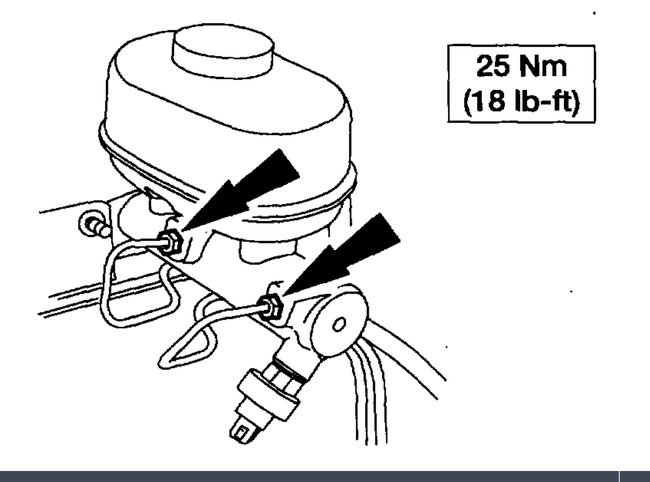 25 Nm
(18 lb-ft)