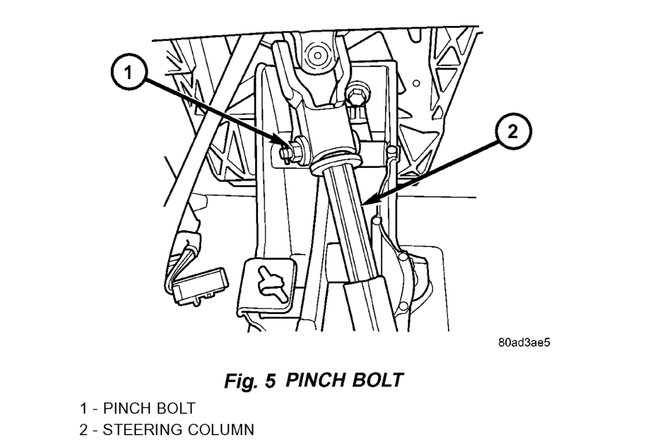 1

2

80ad3ae5

Fig. 5 PINCH BOLT

1 - PINCH BOLT
2 - STEERING COLUMN