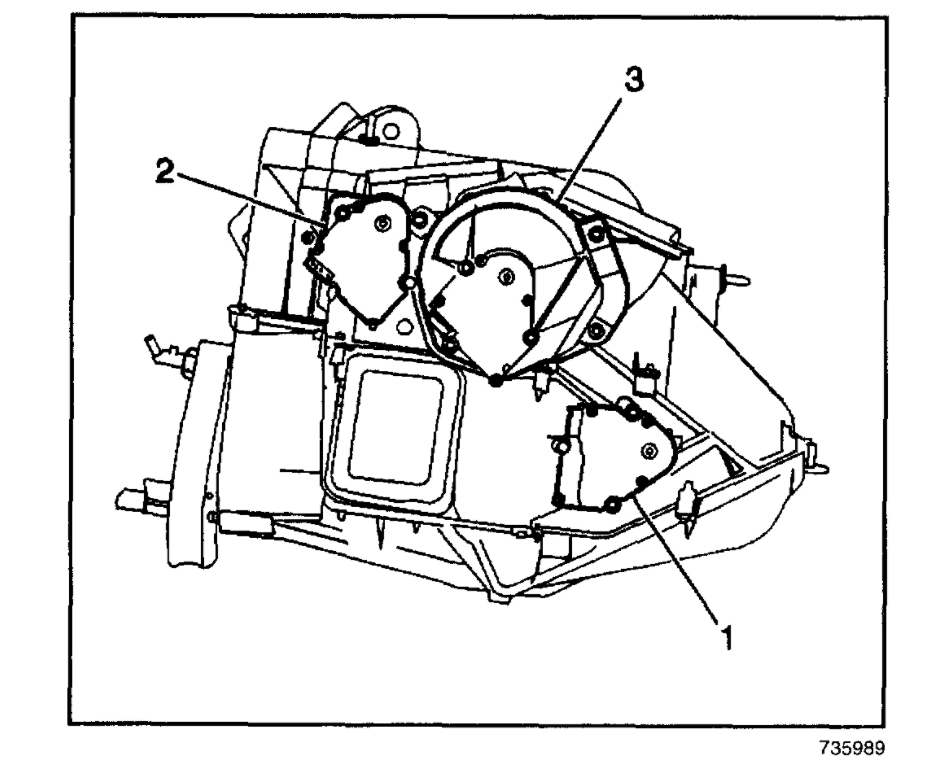 3
2
1
735989